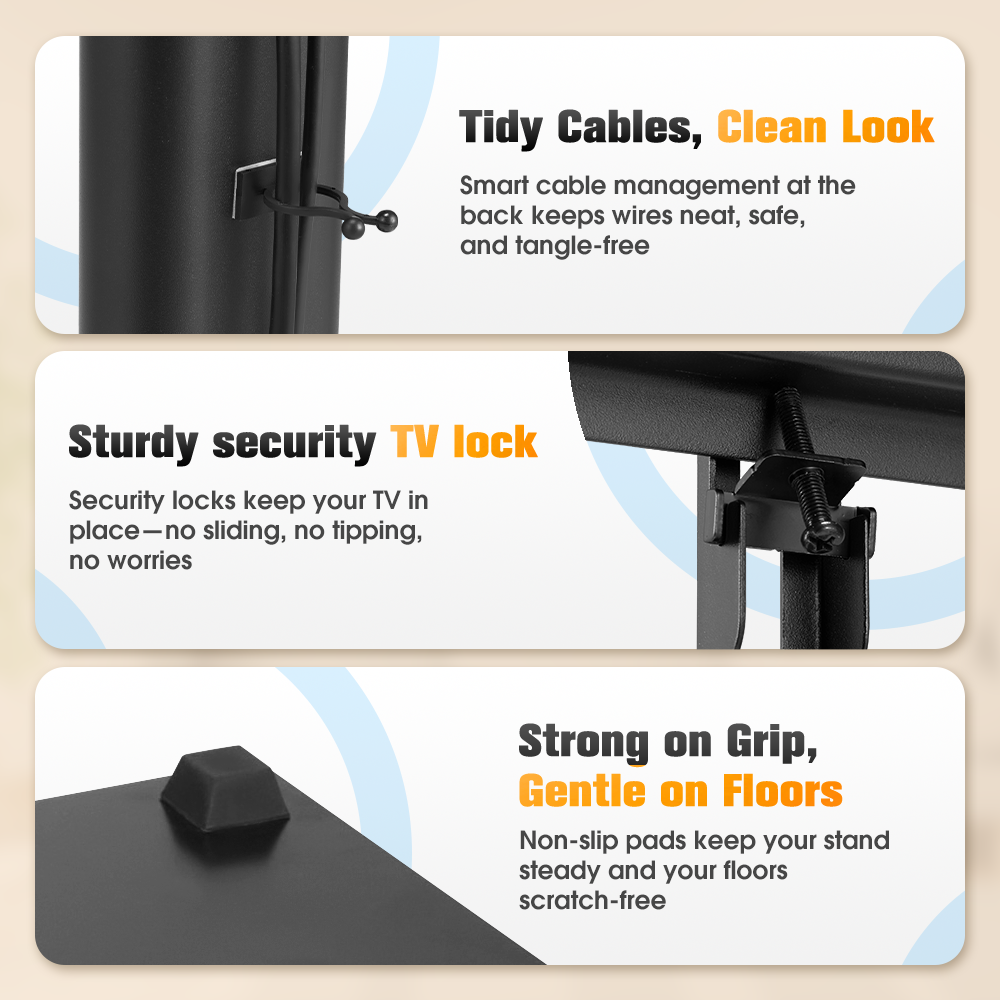 Tidy Cables, Clean Look

Smart cable management at the back keeps wires neat, safe, and tangle-free

Sturdy security TV lock

Security locks keep your TV in place—no sliding, no tipping, no worries

Strong on Grip, Gentle on Floors

Non-slip pads keep your stand steady and your floors scratch-free