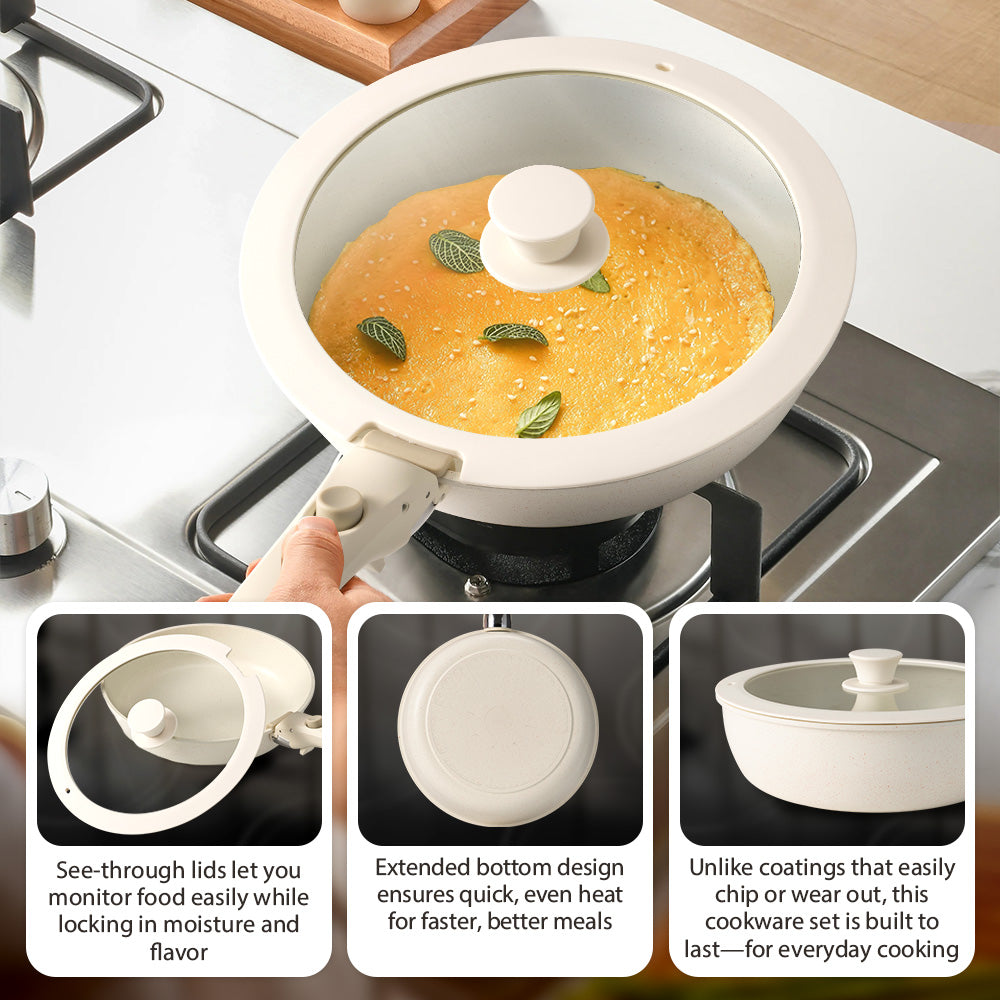 See-through lids let you monitor food easily while locking in moisture and flavor

Extended bottom design ensures quick, even heat for faster, better meals

Unlike coatings that easily chip or wear out, this cookware set is built to last—for everyday cooking