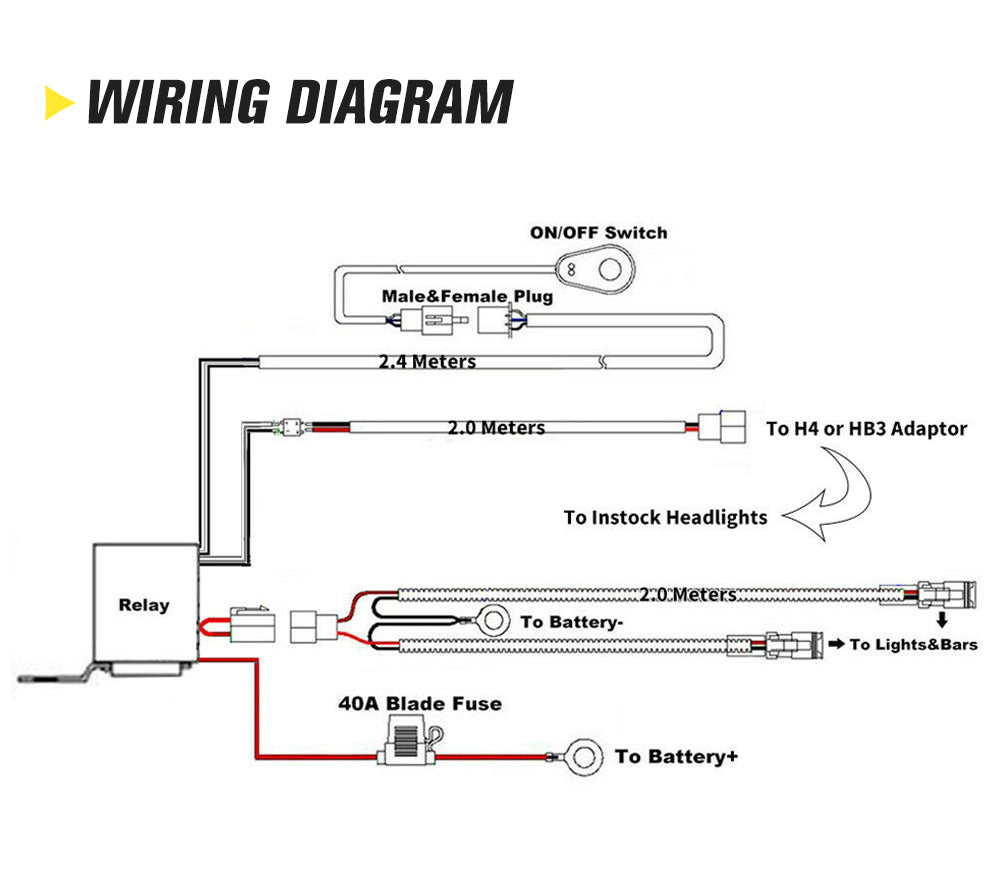 WIRING DIAGRAM

ON/OFF Switch

Male&Female Plug

2.4 Meters

2.0 Meters

To H4 or HB3 Adaptor

To Instock Headlights

Relay

2.0 Meters

To Battery-

To Lights&Bars

40A Blade Fuse

To Battery+