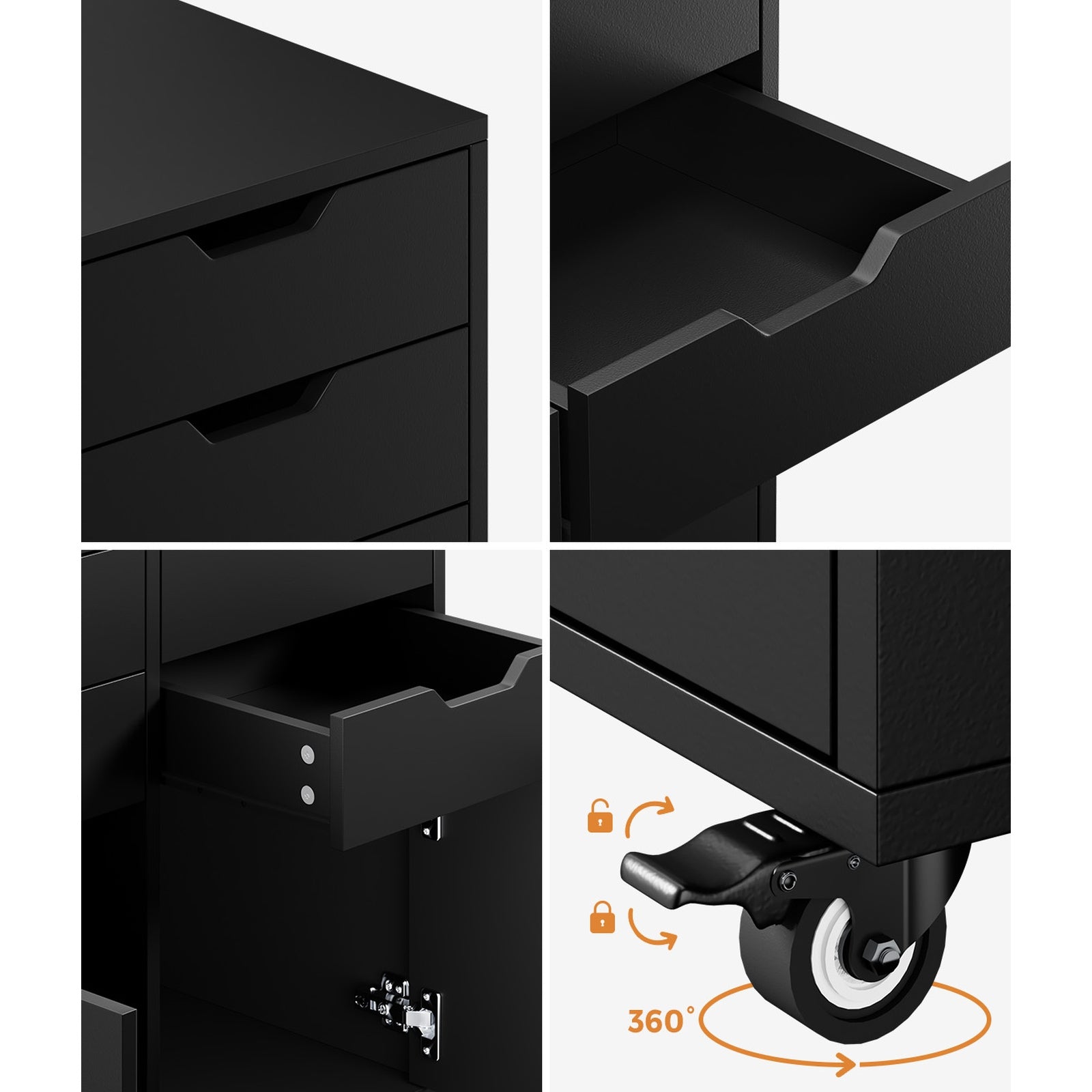 360°