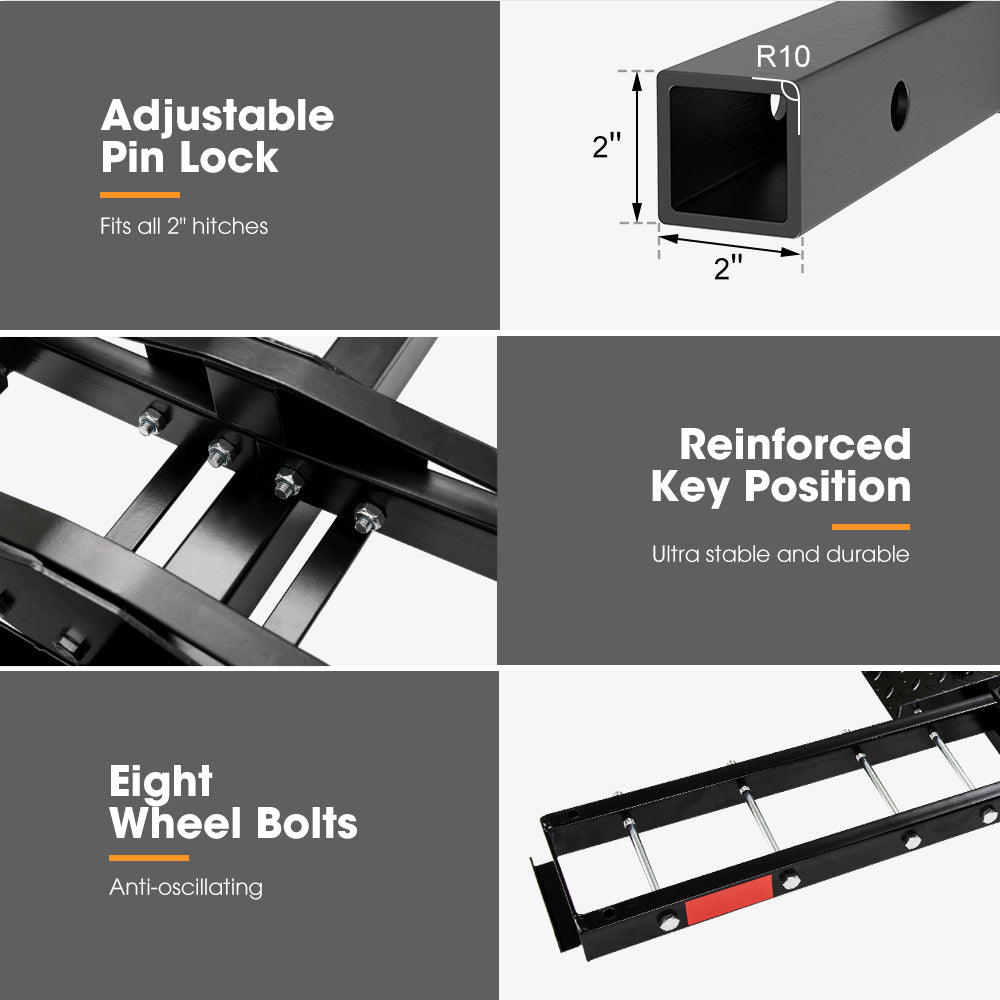 Adjustable Pin Lock

Fits all 2" hitches

R10

2"

2"

Reinforced Key Position

Ultra stable and durable

Eight Wheel Bolts

Anti-oscillating