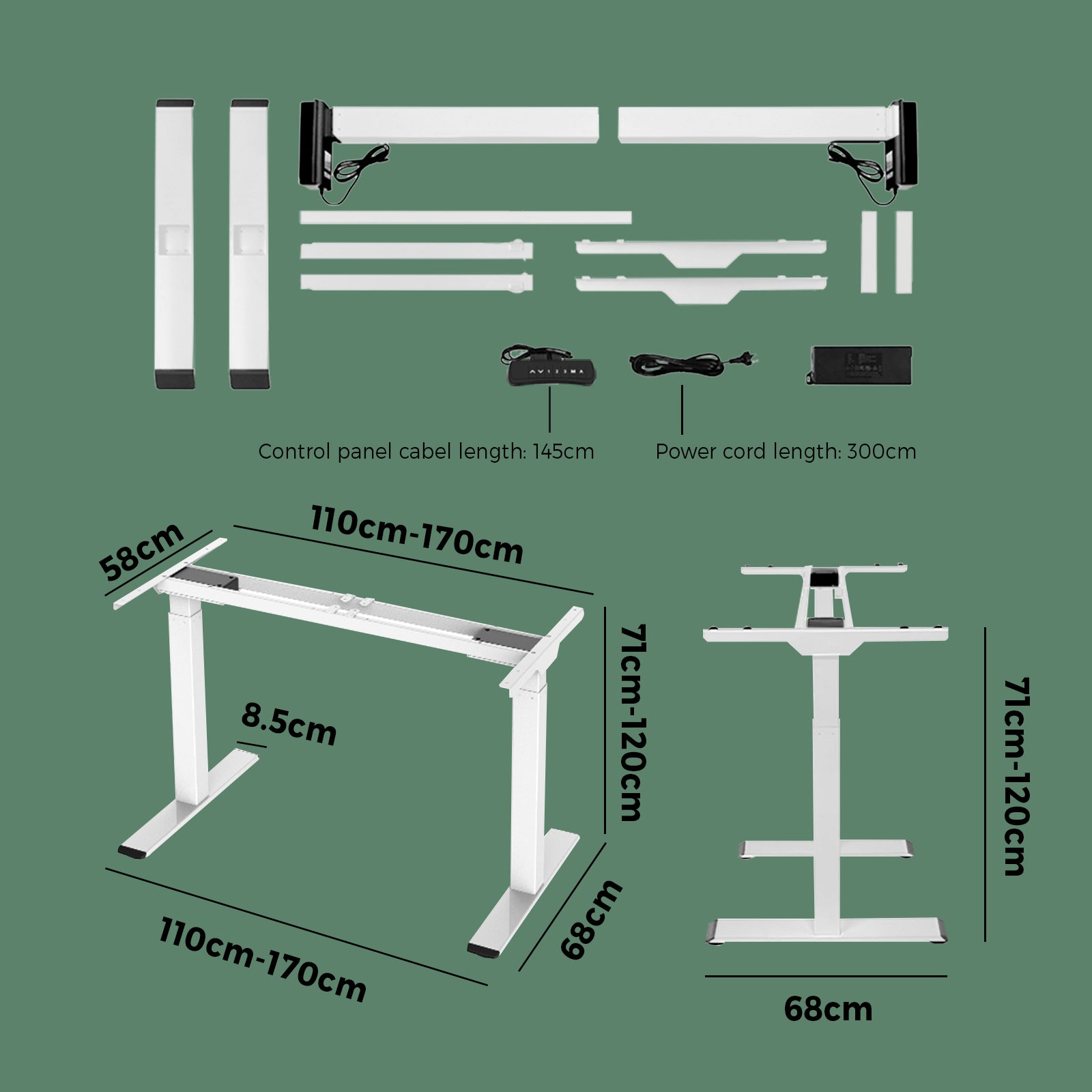 Control panel cabel length: 145cm

Power cord length: 300cm

58cm

110cm-170cm

71cm-120cm

8.5cm

110cm-170cm

68cm

71cm-120cm

68cm