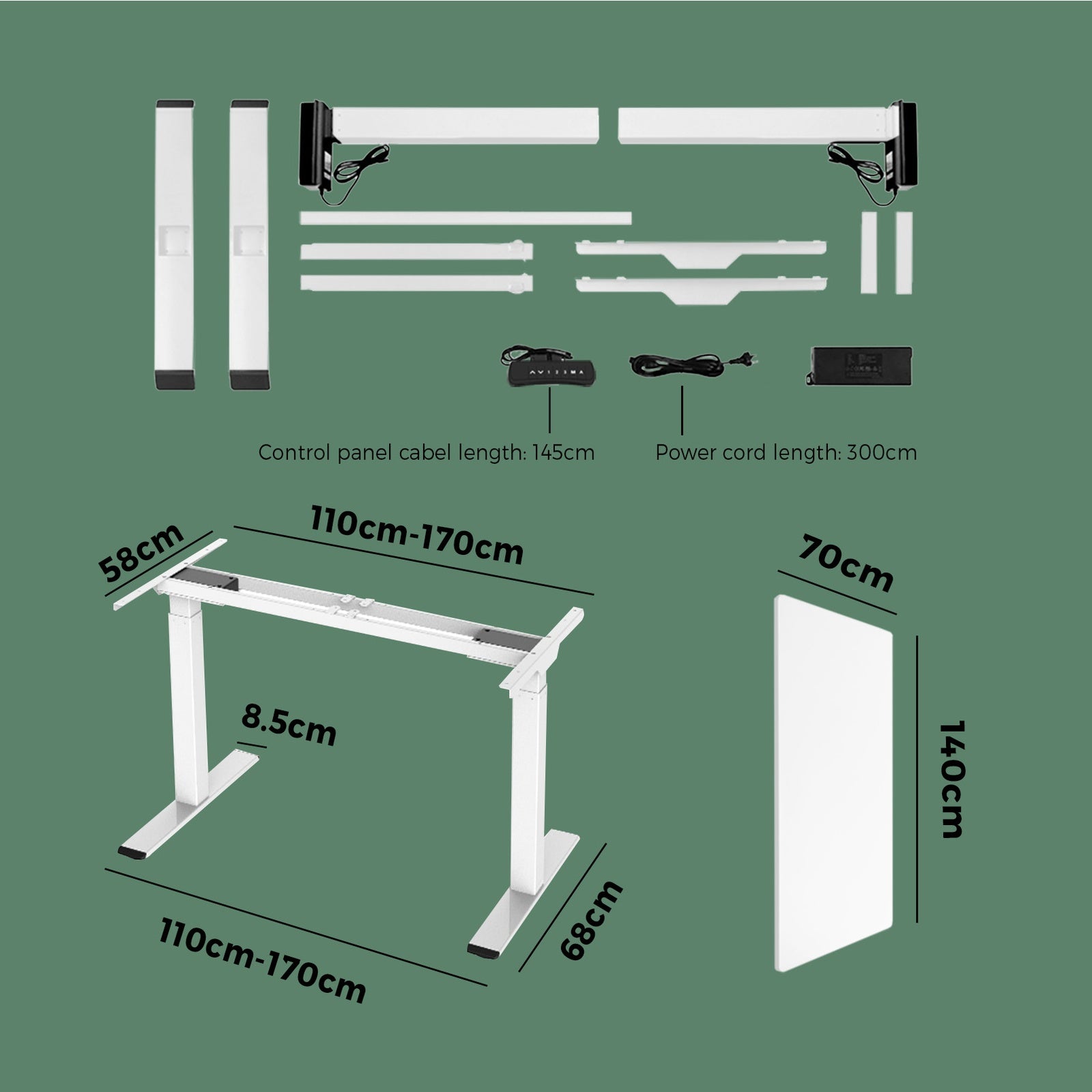 Control panel cabel length: 145cm

Power cord length: 300cm

58cm

110cm-170cm

8.5cm

110cm-170cm

68cm

70cm

140cm