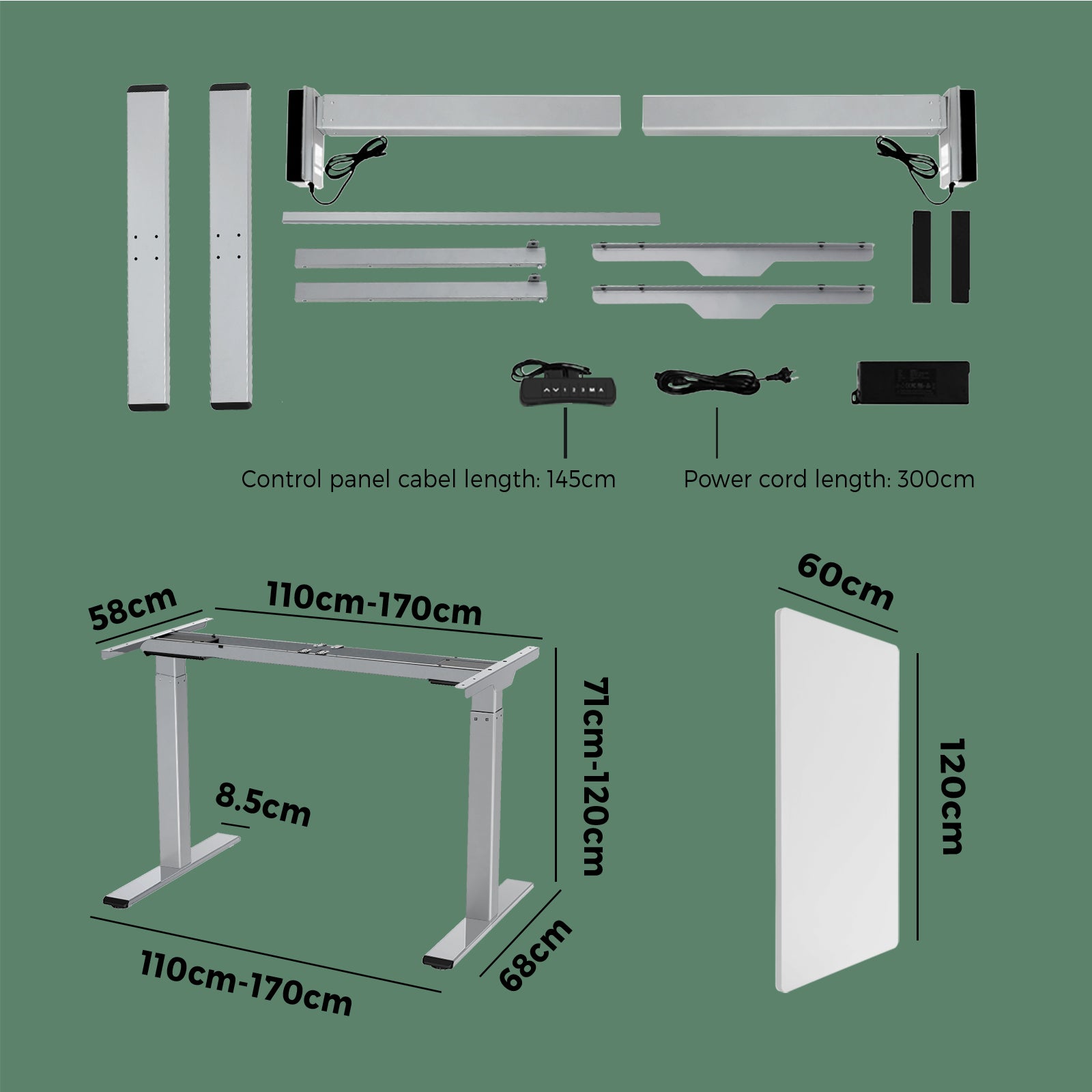 Control panel cabel length: 145cm

Power cord length: 300cm

58cm

110cm-170cm

71cm-120cm

8.5cm

110cm-170cm

68cm

60cm

120cm