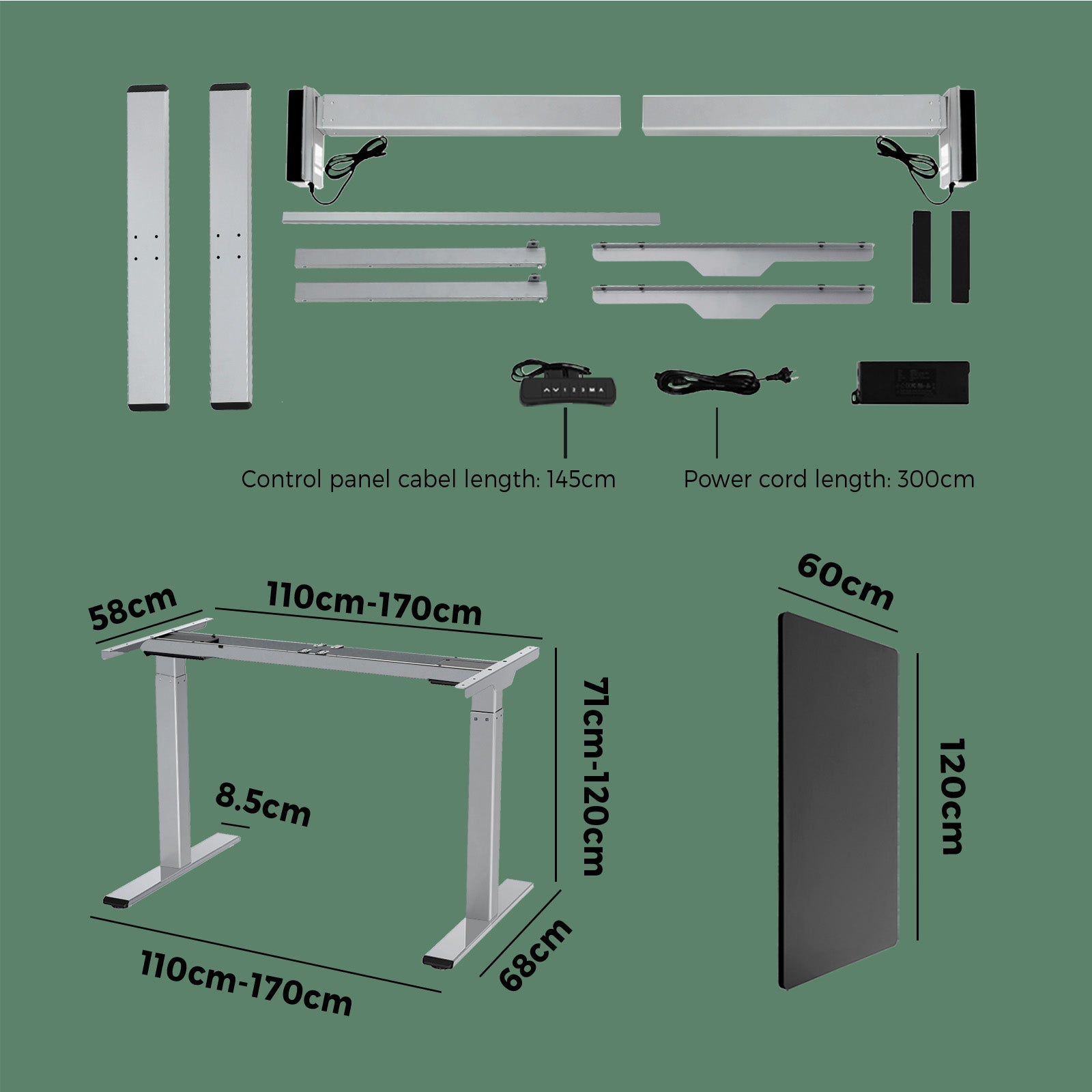 Control panel cabel length: 145cm

Power cord length: 300cm

58cm

110cm-170cm

71cm-120cm

8.5cm

110cm-170cm

68cm

60cm

120cm