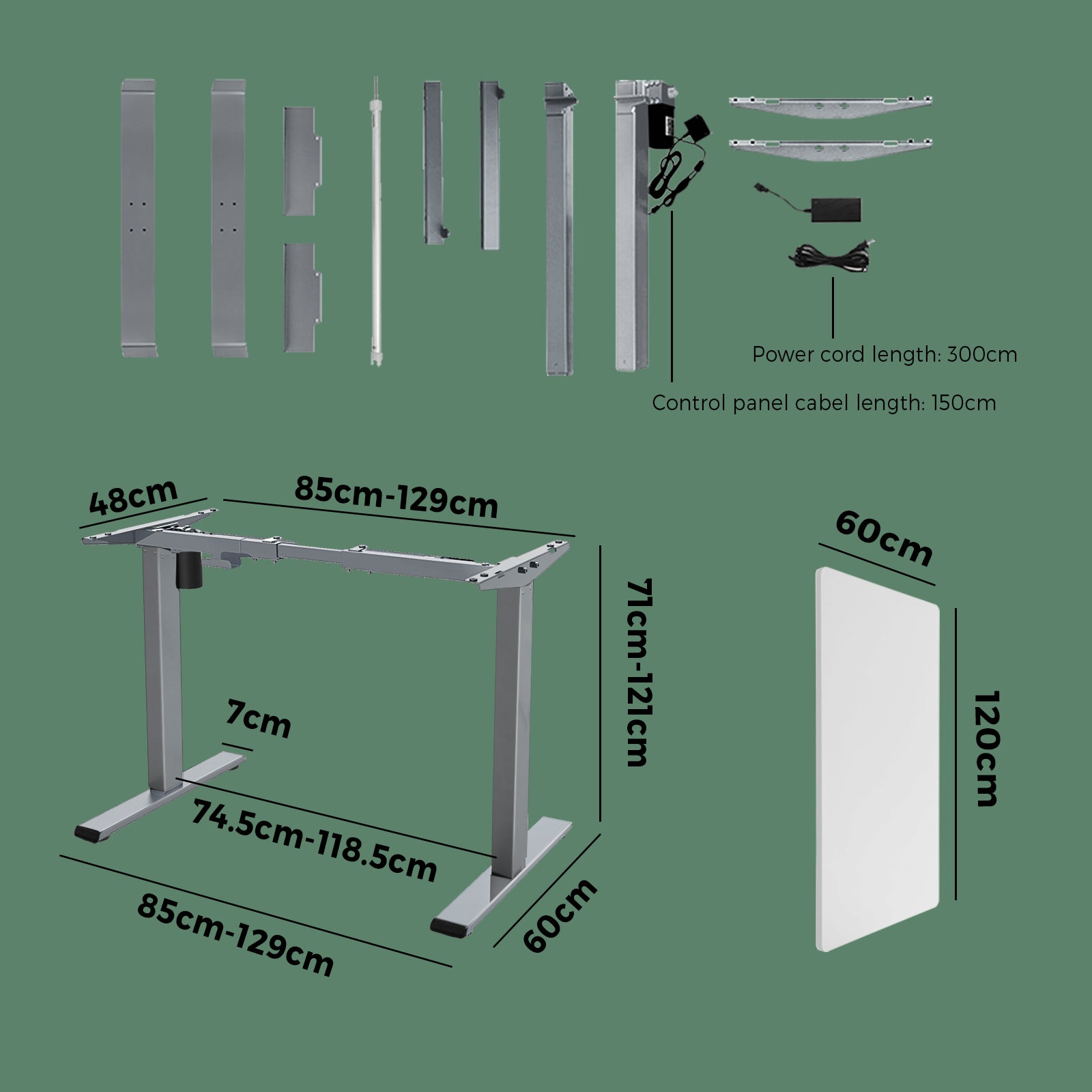 Power cord length: 300cm

Control panel cabel length: 150cm

48cm

85cm-129cm

71cm-121cm

7cm

74.5cm-118.5cm

85cm-129cm

60cm

60cm

120cm