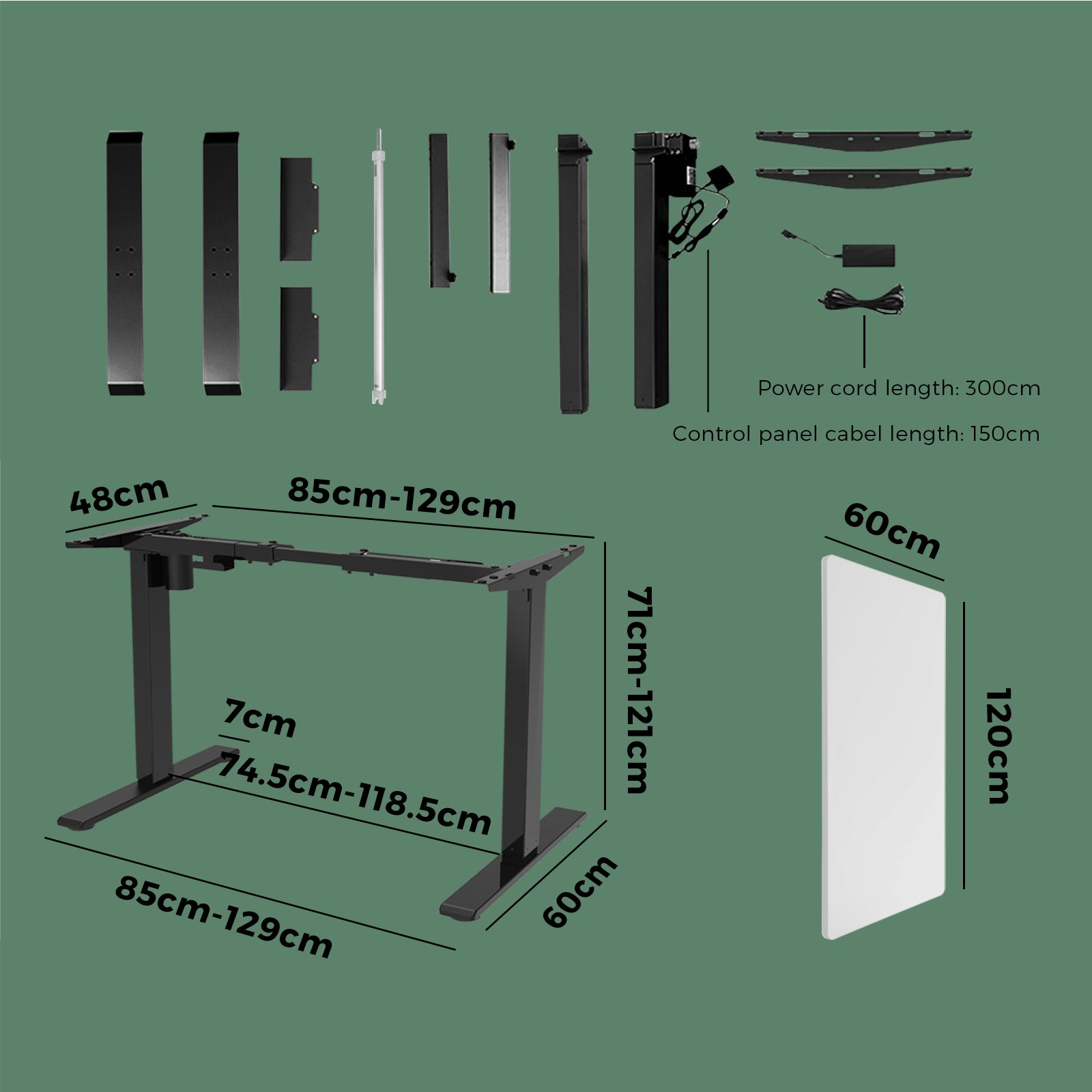 Power cord length: 300cm

Control panel cabel length: 150cm

48cm

85cm-129cm

71cm-121cm

7cm

74.5cm-118.5cm

85cm-129cm

60cm

60cm

120cm