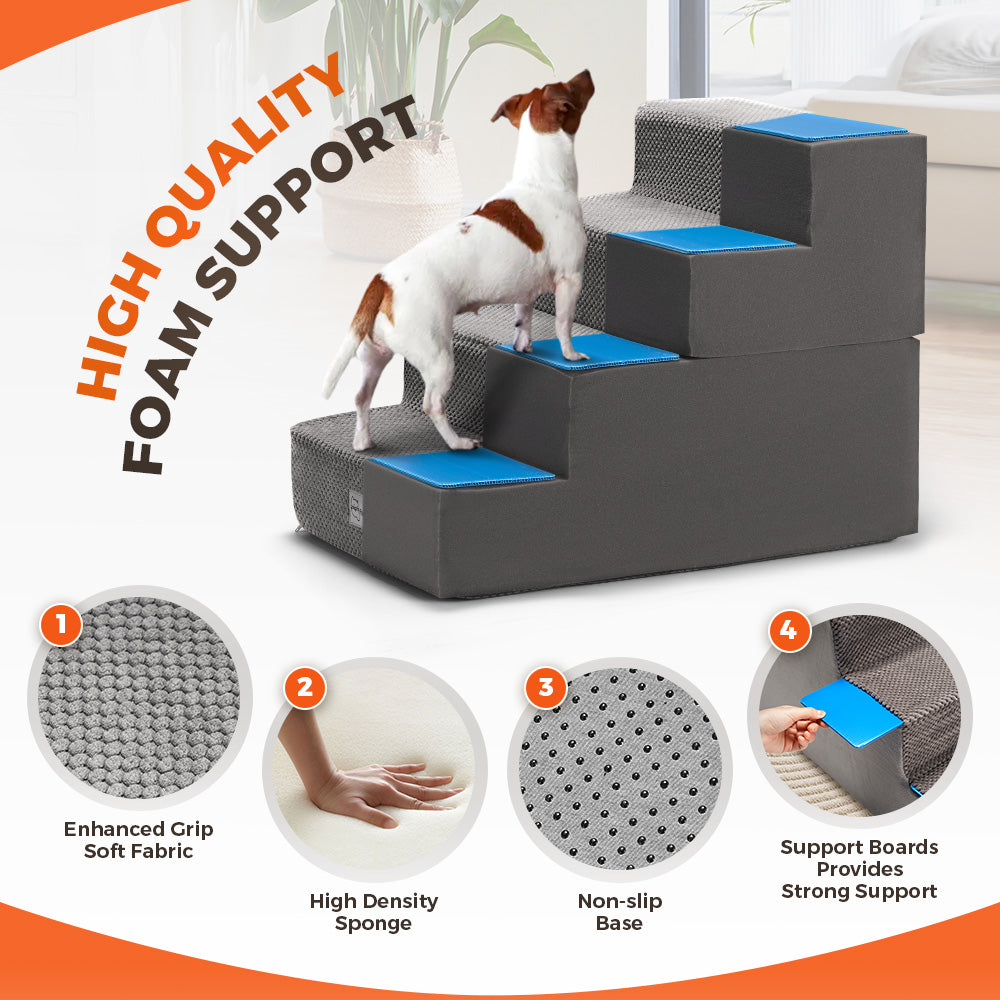 HIGH QUALITY
FOAM SUPPORT

1
Enhanced Grip Soft Fabric

2
High Density Sponge

3
Non-slip Base

4
Support Boards Provides Strong Support