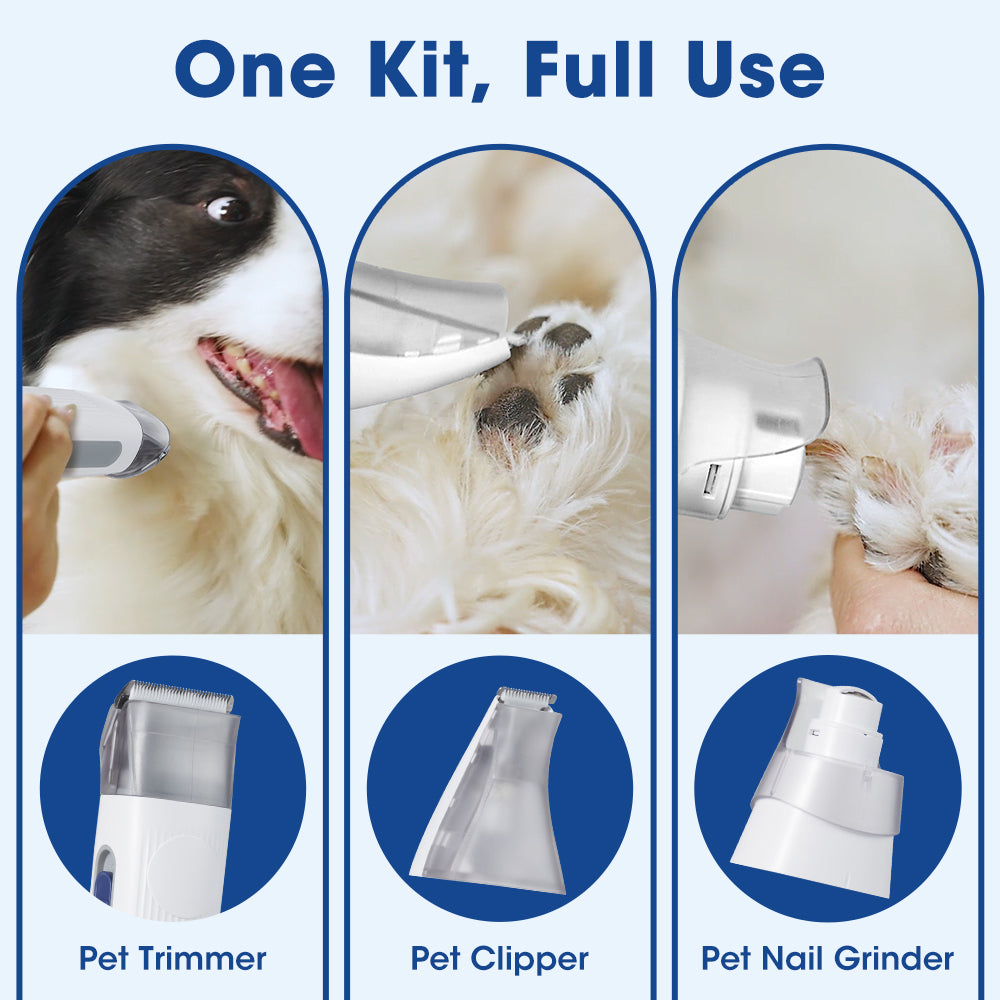 One Kit, Full Use

Pet Trimmer

Pet Clipper

Pet Nail Grinder