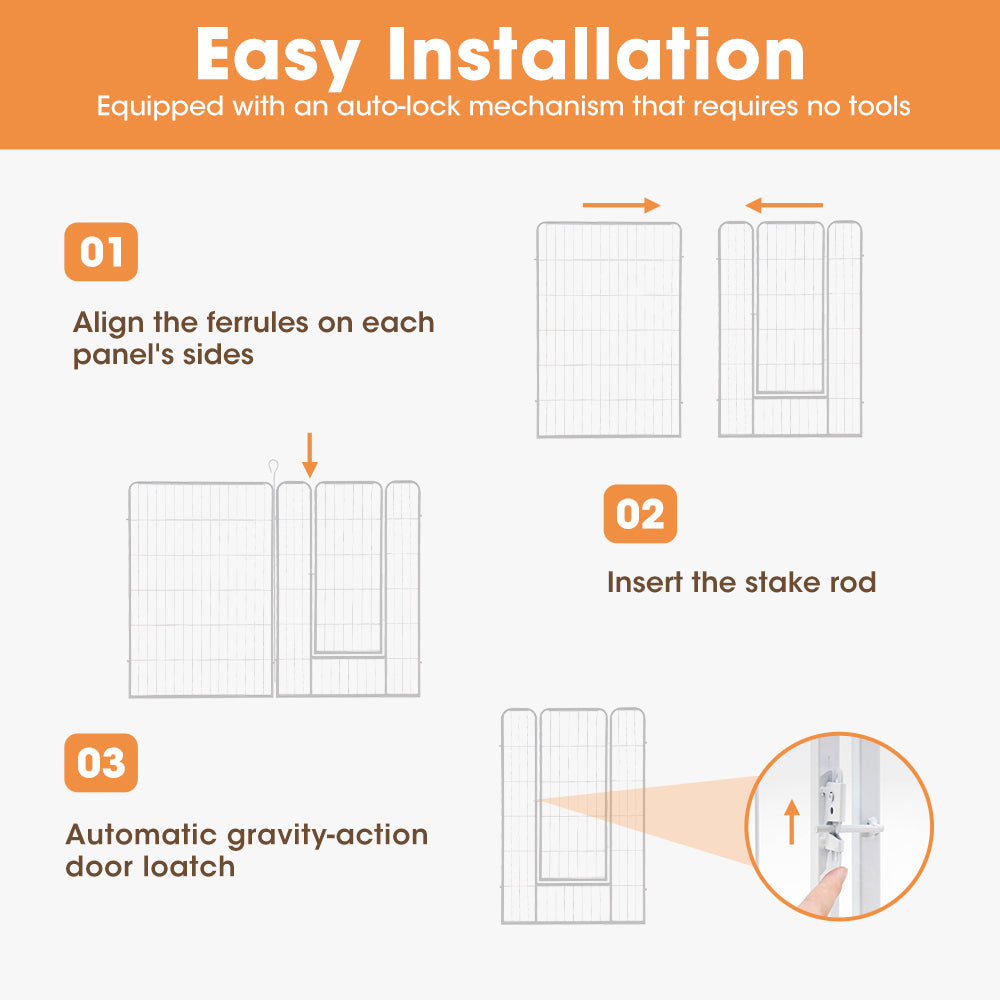 Easy Installation

Equipped with an auto-lock mechanism that requires no tools

01

Align the ferrules on each panel's sides

02

Insert the stake rod

03

Automatic gravity-action door loatch