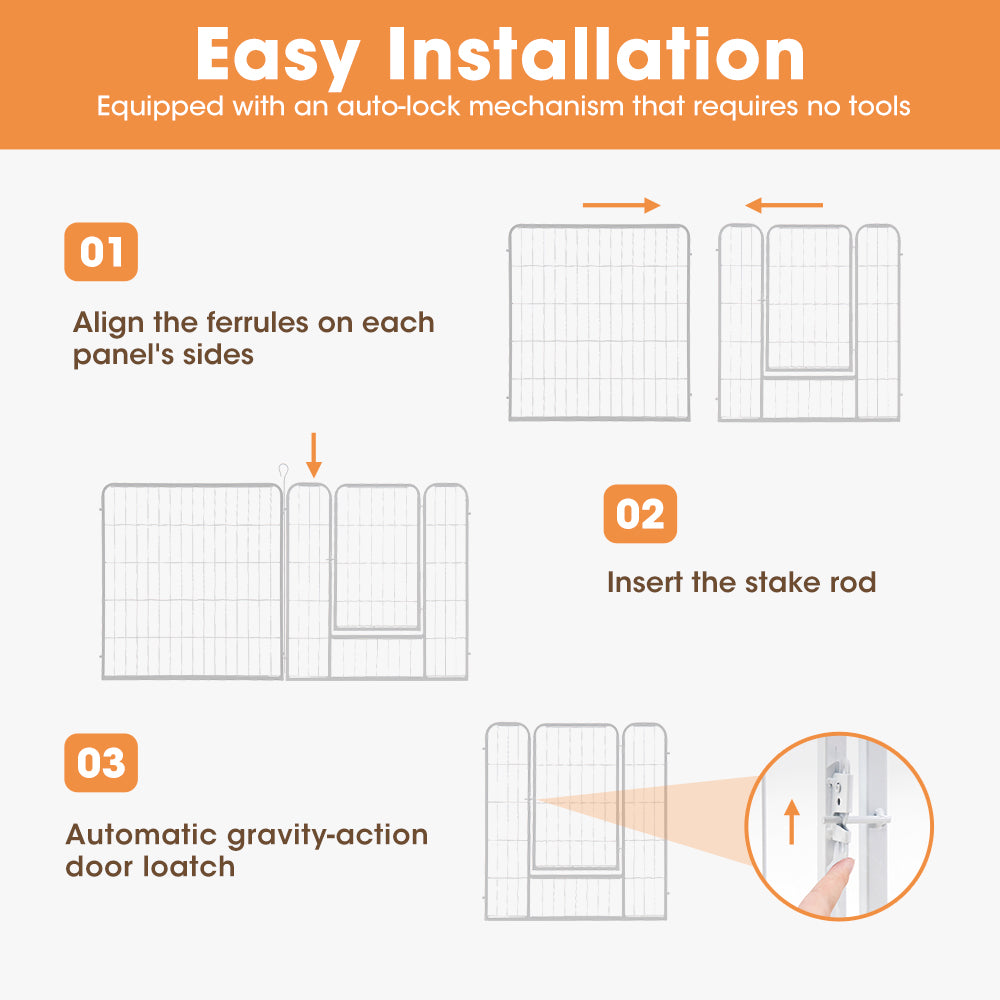 Easy Installation
Equipped with an auto-lock mechanism that requires no tools

01
Align the ferrules on each panel's sides

02
Insert the stake rod

03
Automatic gravity-action door loatch