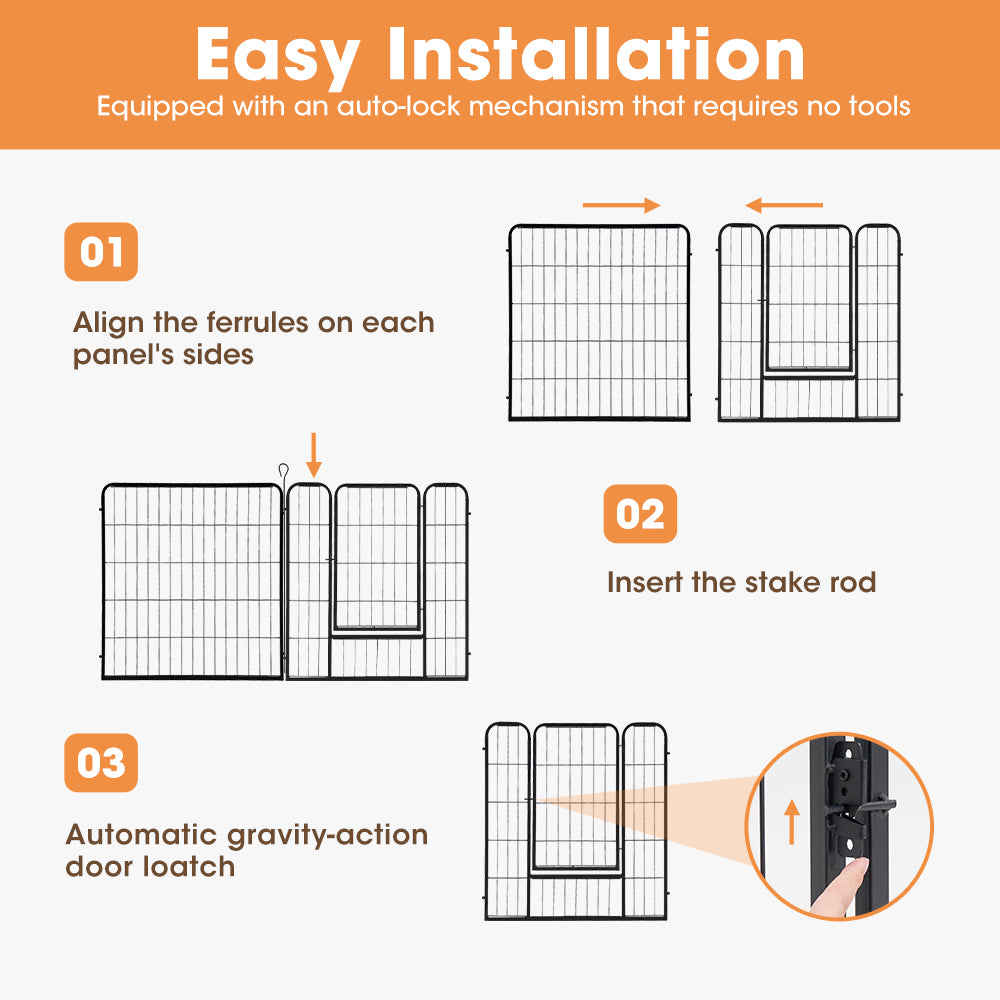 Easy Installation
Equipped with an auto-lock mechanism that requires no tools

01

Align the ferrules on each panel's sides

02

Insert the stake rod

03

Automatic gravity-action door loatch