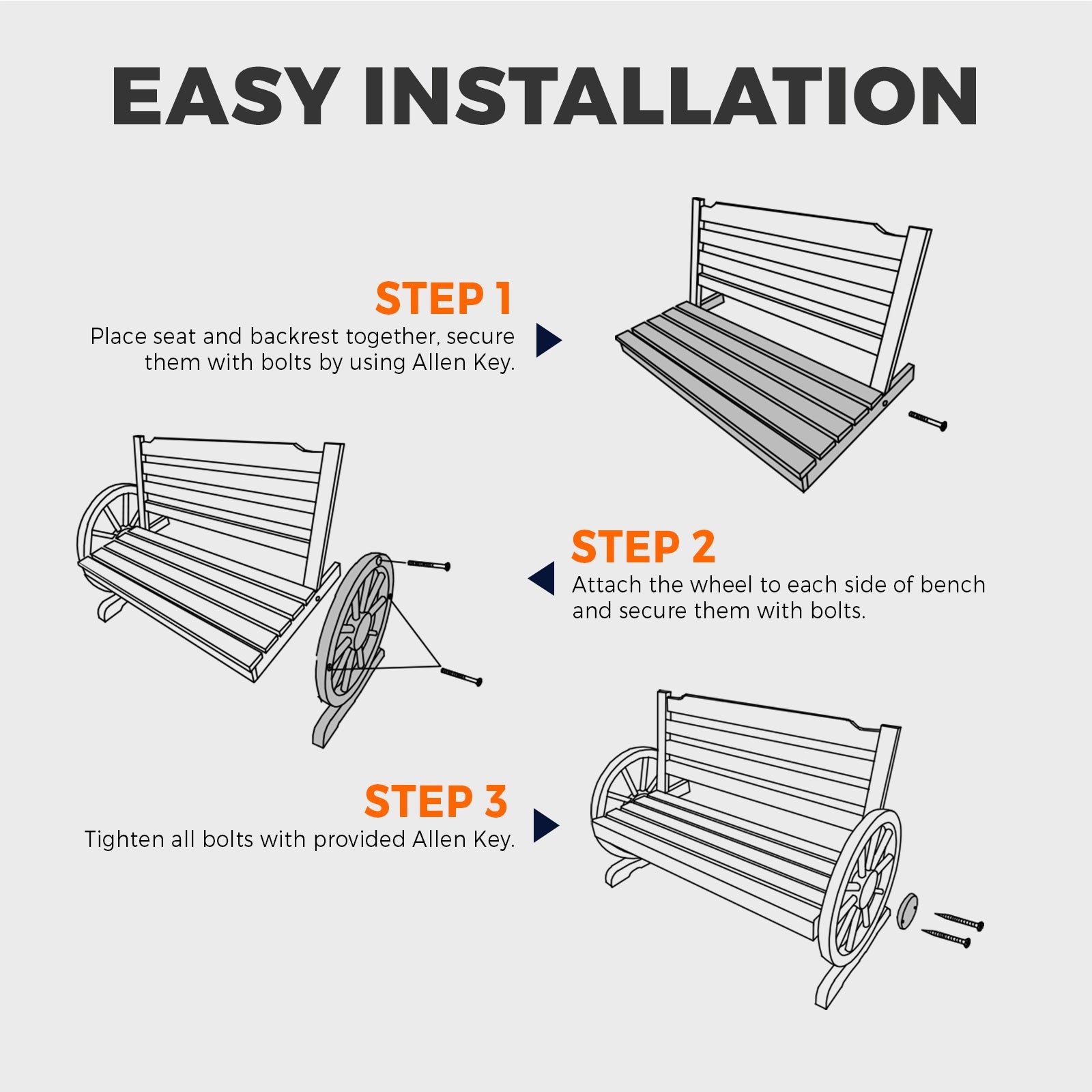 EASY INSTALLATION

STEP 1
Place seat and backrest together, secure them with bolts by using Allen Key.

STEP 2
Attach the wheel to each side of bench and secure them with bolts.

STEP 3
Tighten all bolts with provided Allen Key.