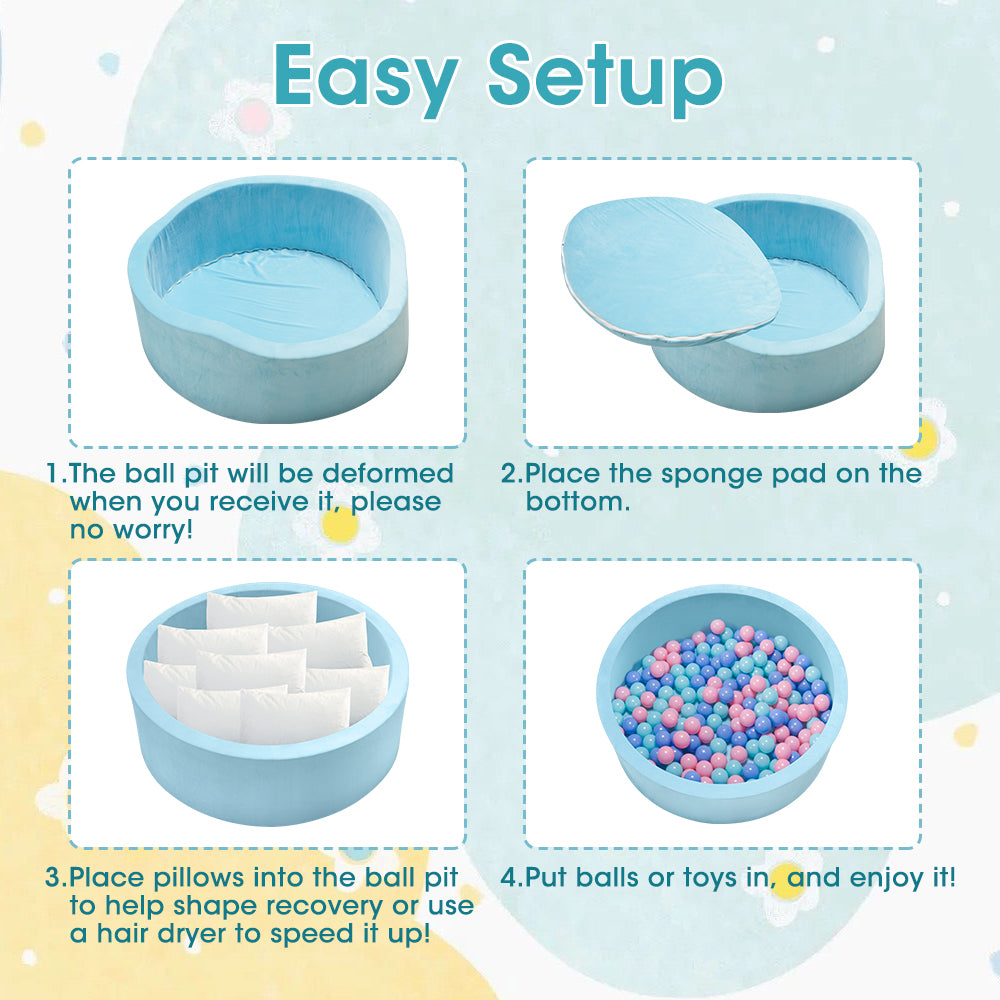 Easy Setup

1.The ball pit will be deformed when you receive it, please no worry!

2.Place the sponge pad on the bottom.

3.Place pillows into the ball pit to help shape recovery or use a hair dryer to speed it up!

4.Put balls or toys in, and enjoy it!