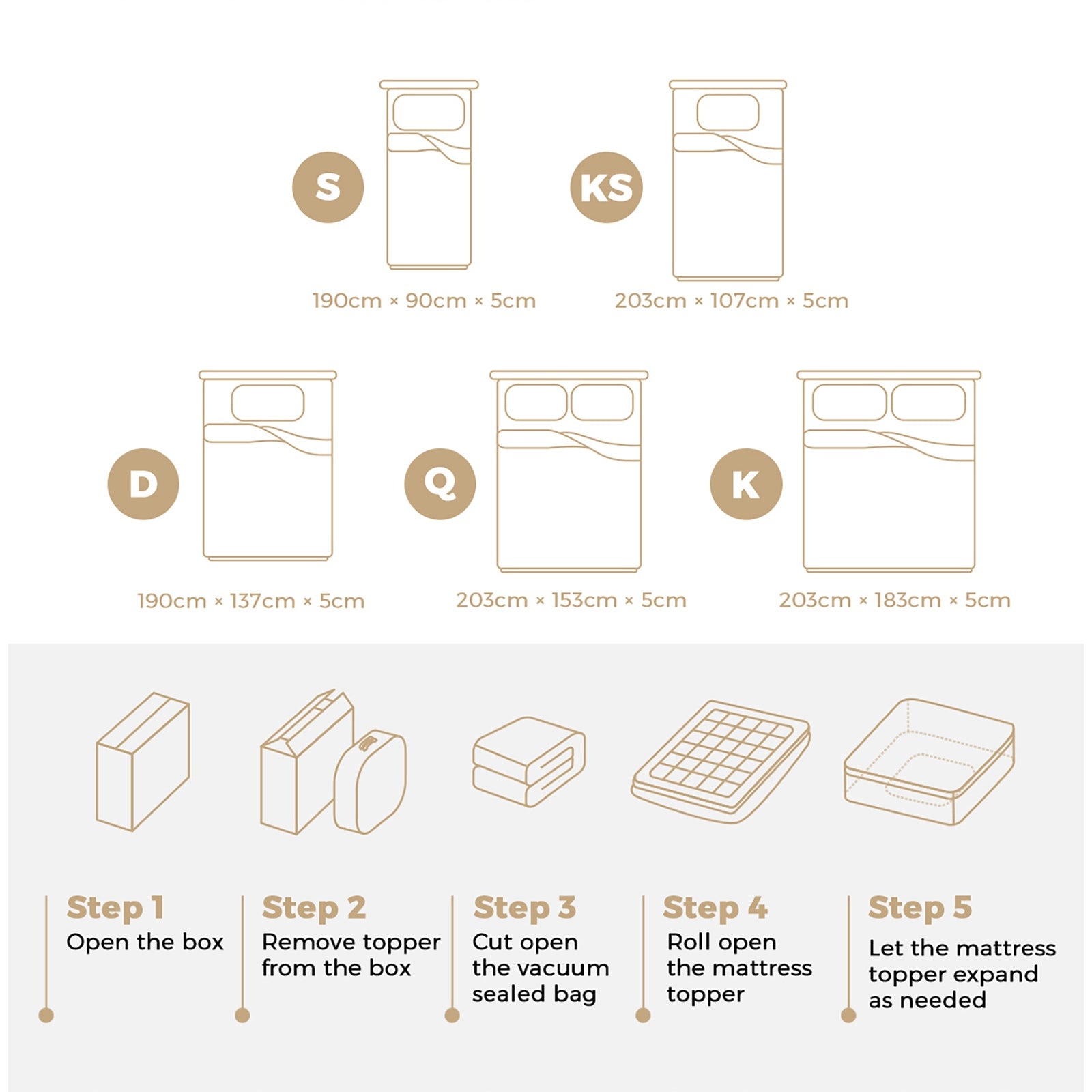 S

190cm × 90cm × 5cm

KS

203cm × 107cm × 5cm

D

190cm × 137cm × 5cm

Q

203cm × 153cm × 5cm

K

203cm × 183cm × 5cm

Step 1
Open the box

Step 2
Remove topper from the box

Step 3
Cut open the vacuum sealed bag

Step 4
Roll open the mattress topper

Step 5
Let the mattress topper expand as needed