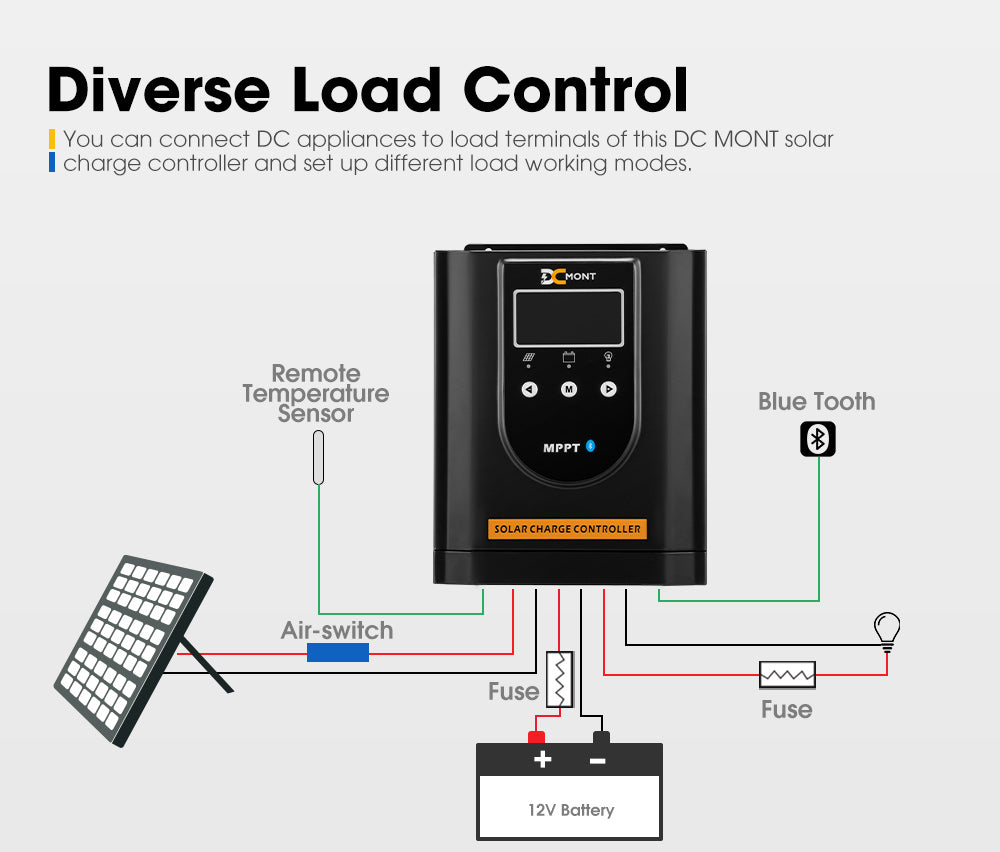 Diverse Load Control

You can connect DC appliances to load terminals of this DC MONT solar charge controller and set up different load working modes.

DC MONT

M

MPPT

SOLAR CHARGE CONTROLLER

Remote Temperature Sensor

Blue Tooth

Air-switch

Fuse

Fuse

+

−

12V Battery