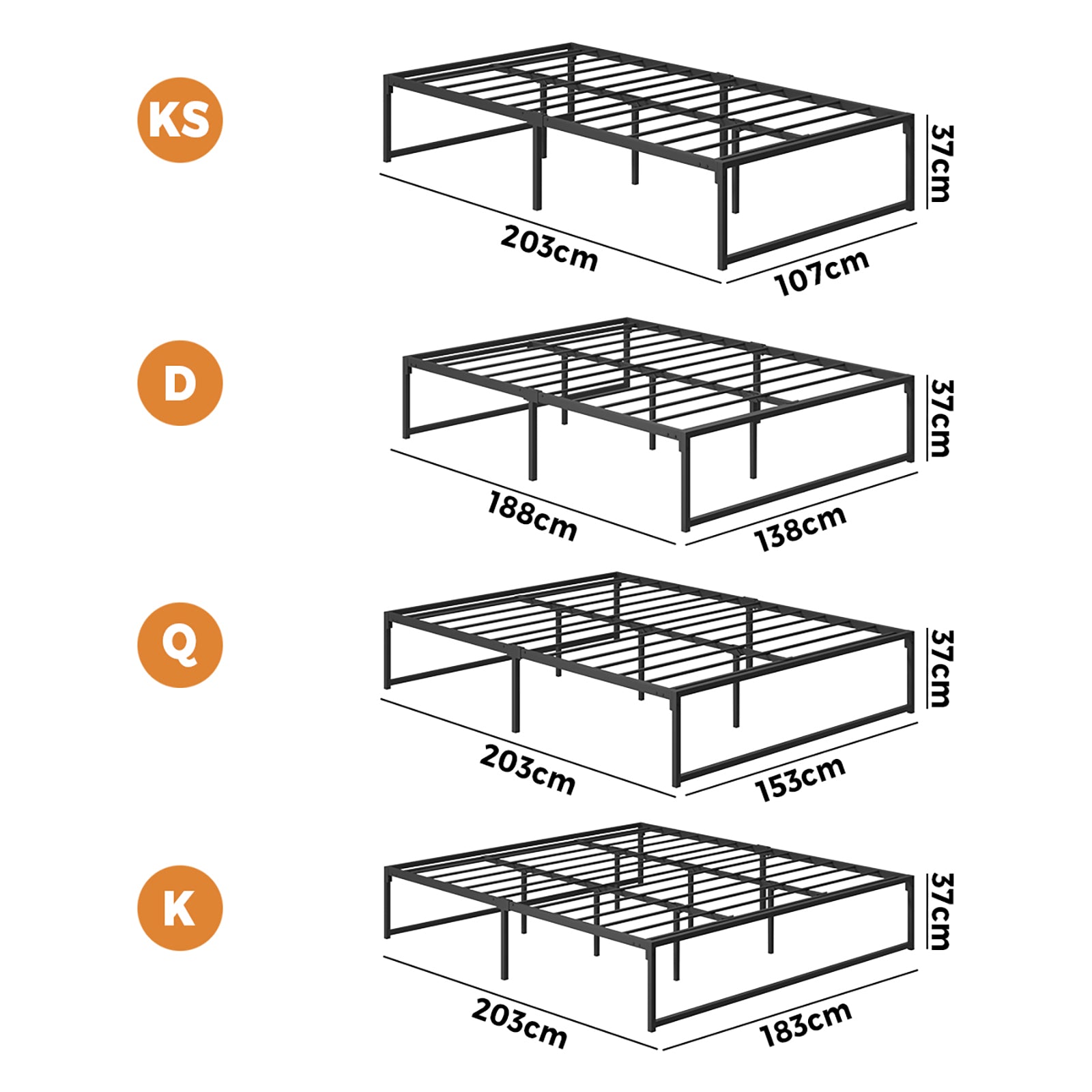 KS

37cm

203cm

107cm

D

37cm

188cm

138cm

Q

37cm

203cm

153cm

K

37cm

203cm

183cm