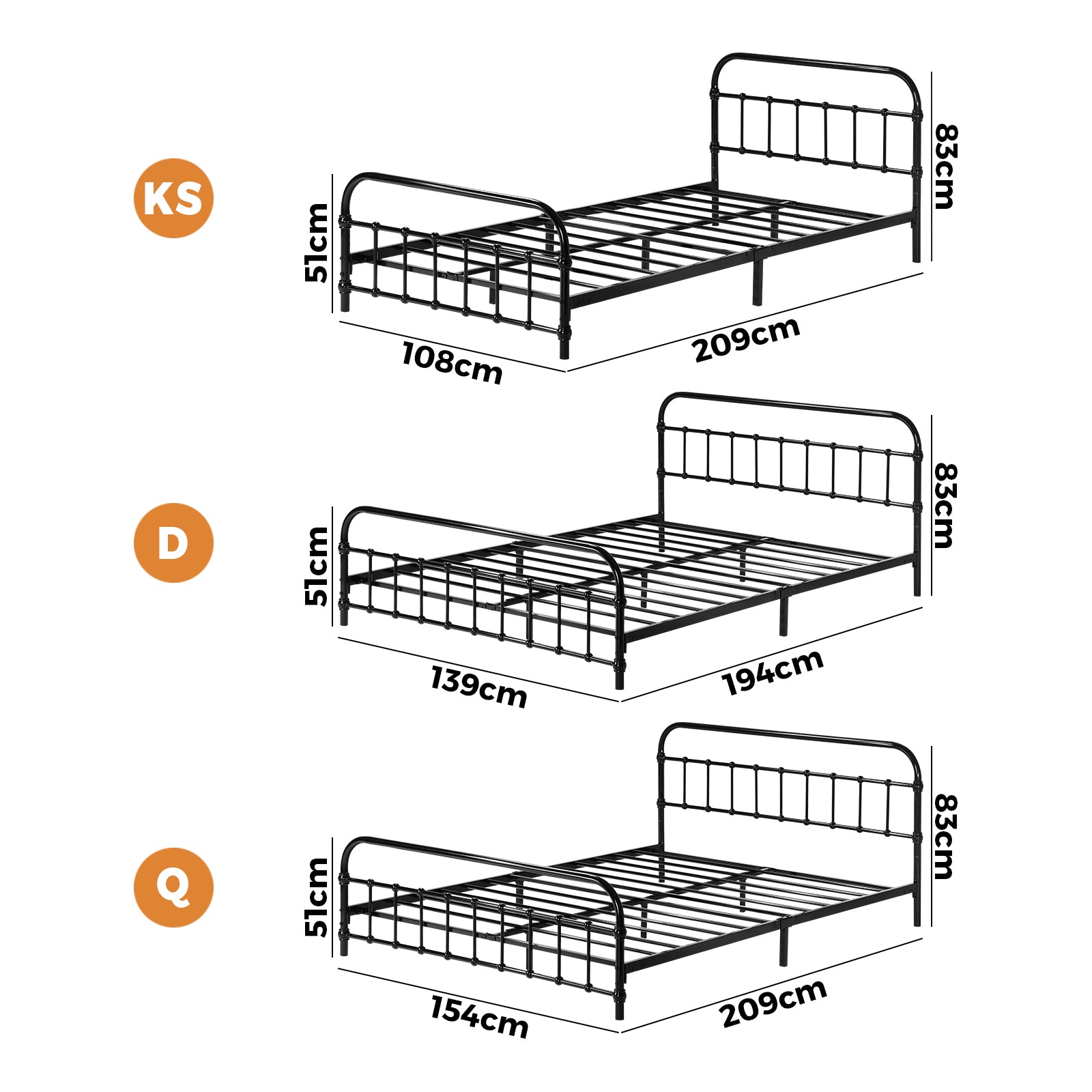 KS

51cm

83cm

108cm

209cm

D

51cm

83cm

139cm

194cm

Q

51cm

83cm

154cm

209cm