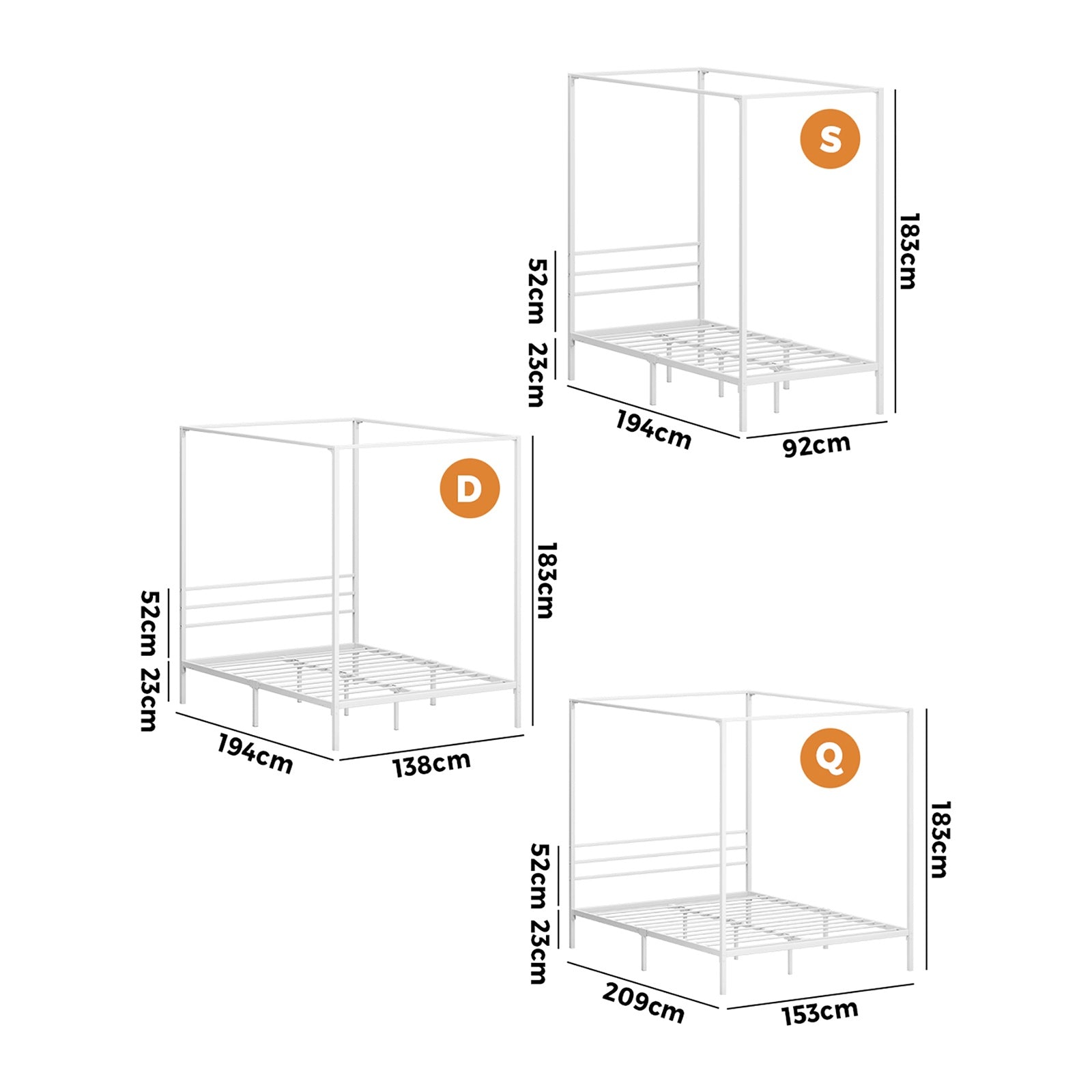 S
183cm
52cm
23cm
194cm
92cm

D
183cm
52cm
23cm
194cm
138cm

Q
183cm
52cm
23cm
209cm
153cm