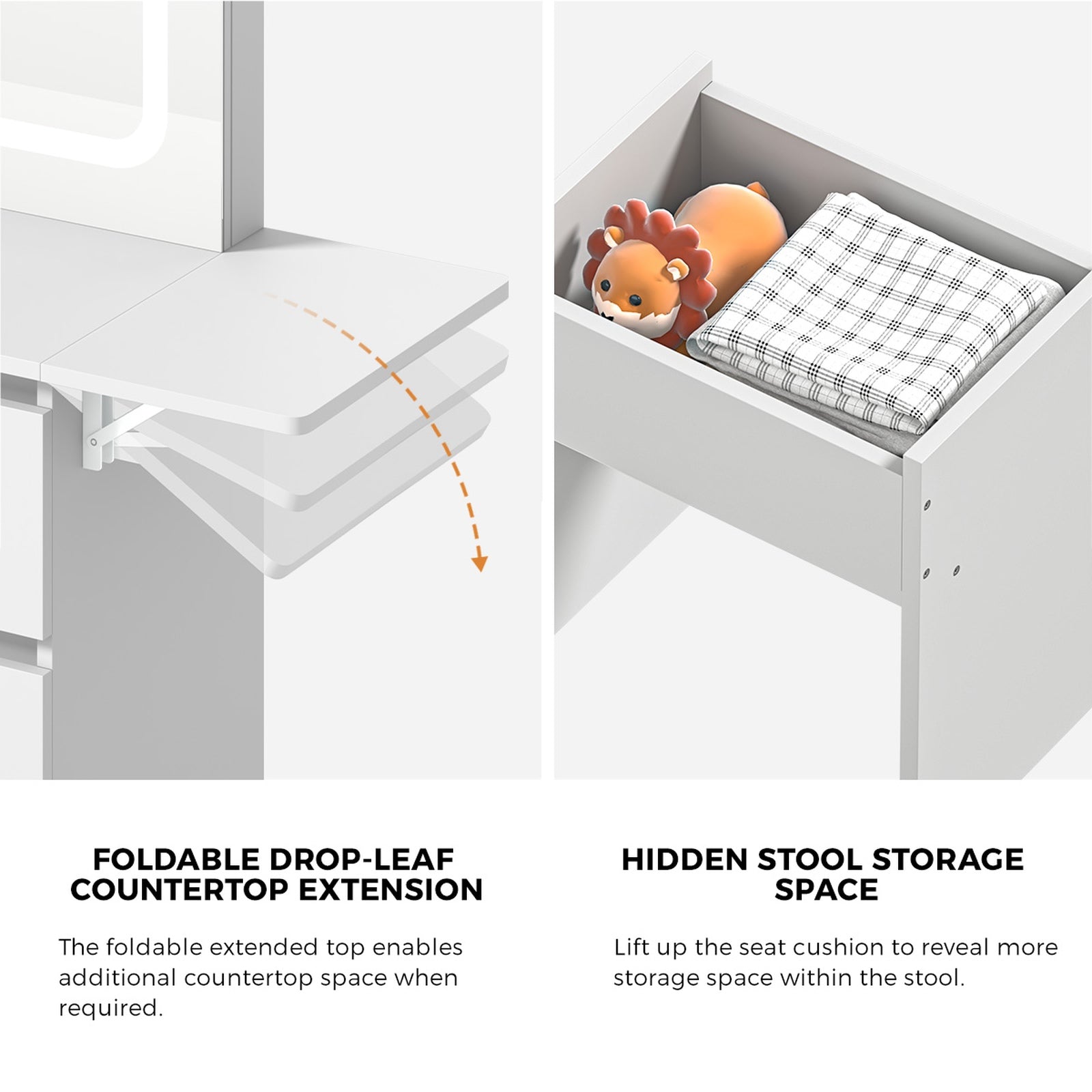 FOLDABLE DROP-LEAF COUNTERTOP EXTENSION

The foldable extended top enables additional countertop space when required.

HIDDEN STOOL STORAGE SPACE

Lift up the seat cushion to reveal more storage space within the stool.