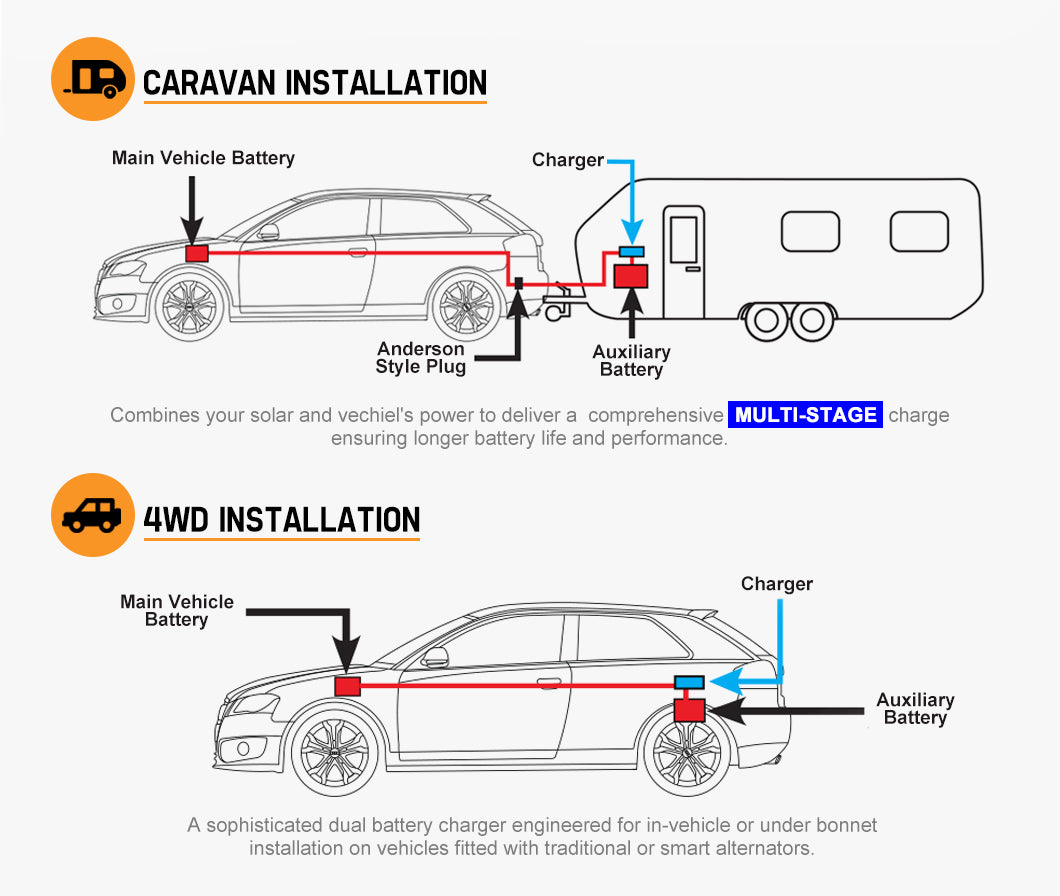 CARAVAN INSTALLATION

Main Vehicle Battery

Charger

Anderson Style Plug

Auxiliary Battery

Combines your solar and vechiel's power to deliver a comprehensive MULTI-STAGE charge ensuring longer battery life and performance.

4WD INSTALLATION

Main Vehicle Battery

Charger

Auxiliary Battery

A sophisticated dual battery charger engineered for in-vehicle or under bonnet installation on vehicles fitted with traditional or smart alternators.