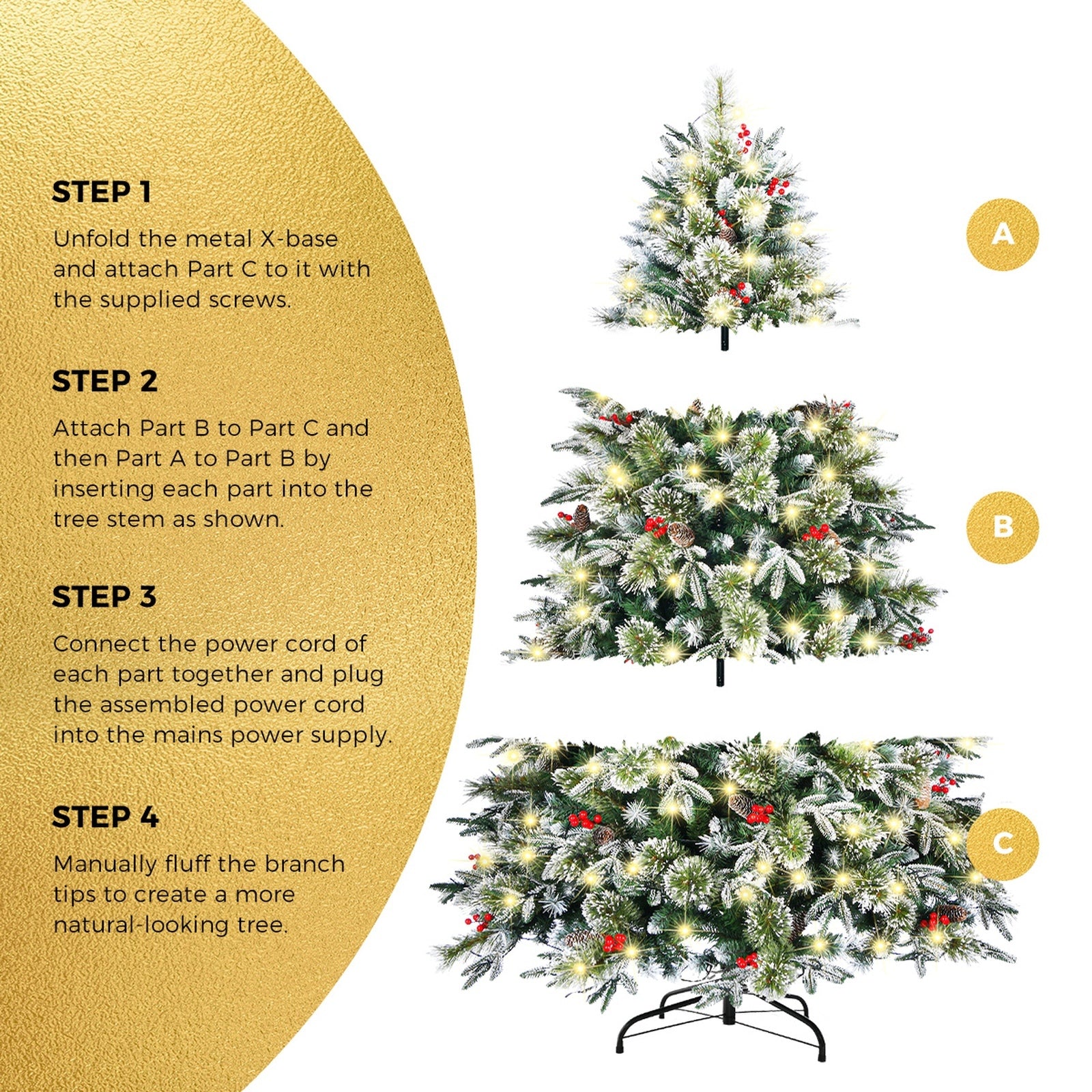 STEP 1

Unfold the metal X-base and attach Part C to it with the supplied screws.

STEP 2

Attach Part B to Part C and then Part A to Part B by inserting each part into the tree stem as shown.

STEP 3

Connect the power cord of each part together and plug the assembled power cord into the mains power supply.

STEP 4

Manually fluff the branch tips to create a more natural-looking tree.

A

B

C