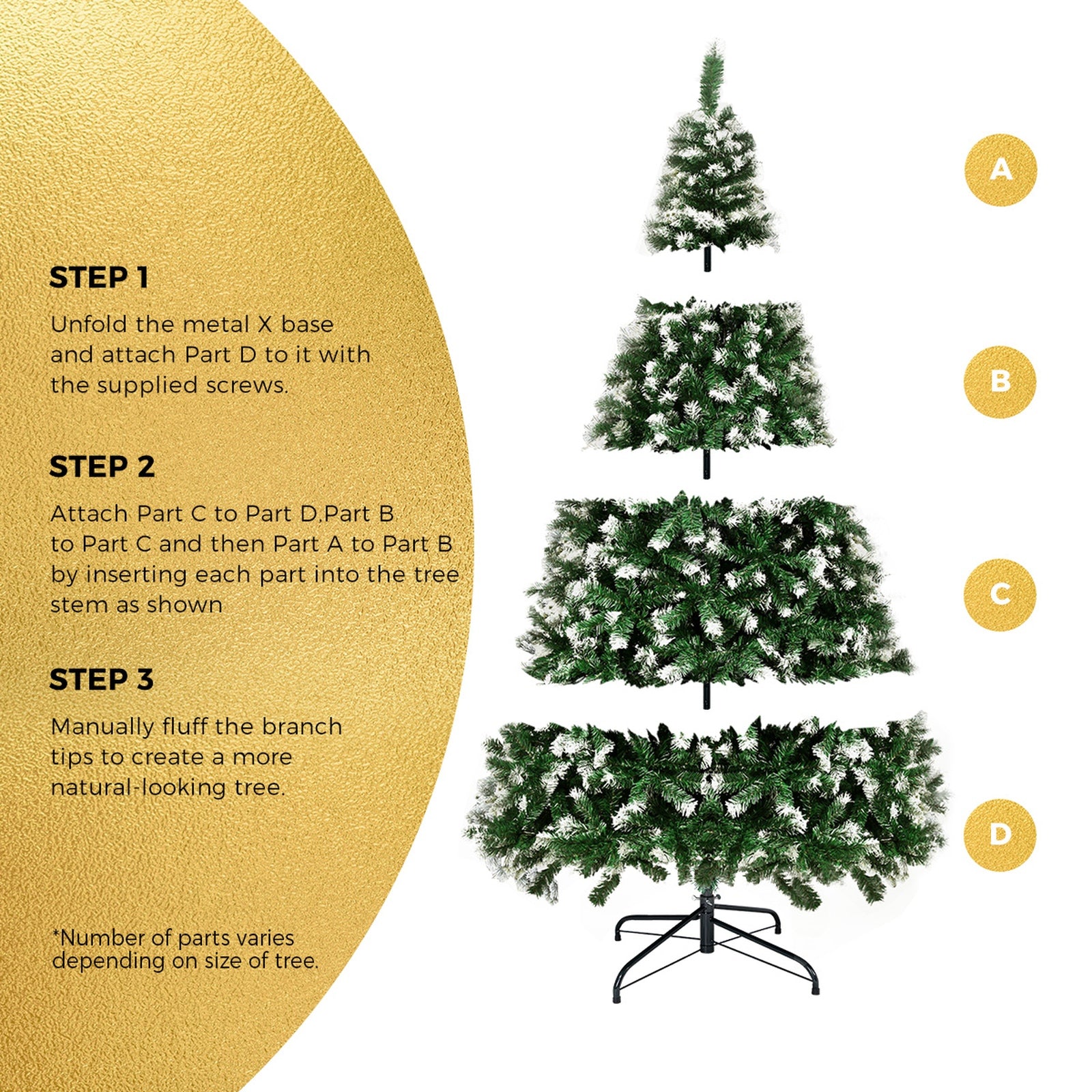 STEP 1

Unfold the metal X base and attach Part D to it with the supplied screws.

STEP 2

Attach Part C to Part D,Part B to Part C and then Part A to Part B by inserting each part into the tree stem as shown

STEP 3

Manually fluff the branch tips to create a more natural-looking tree.

*Number of parts varies depending on size of tree.

A

B

C

D