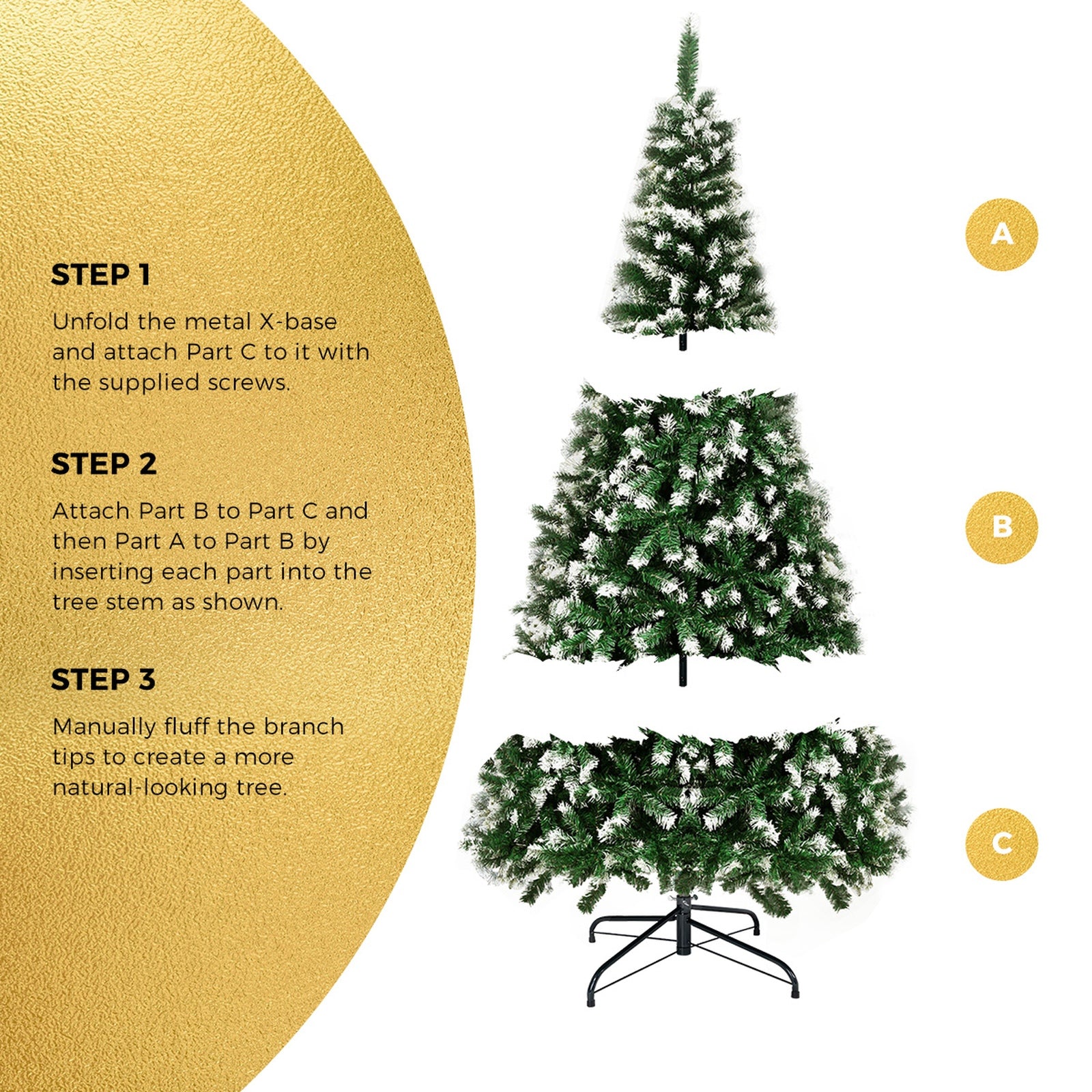 STEP 1

Unfold the metal X-base and attach Part C to it with the supplied screws.

STEP 2

Attach Part B to Part C and then Part A to Part B by inserting each part into the tree stem as shown.

STEP 3

Manually fluff the branch tips to create a more natural-looking tree.

A

B

C