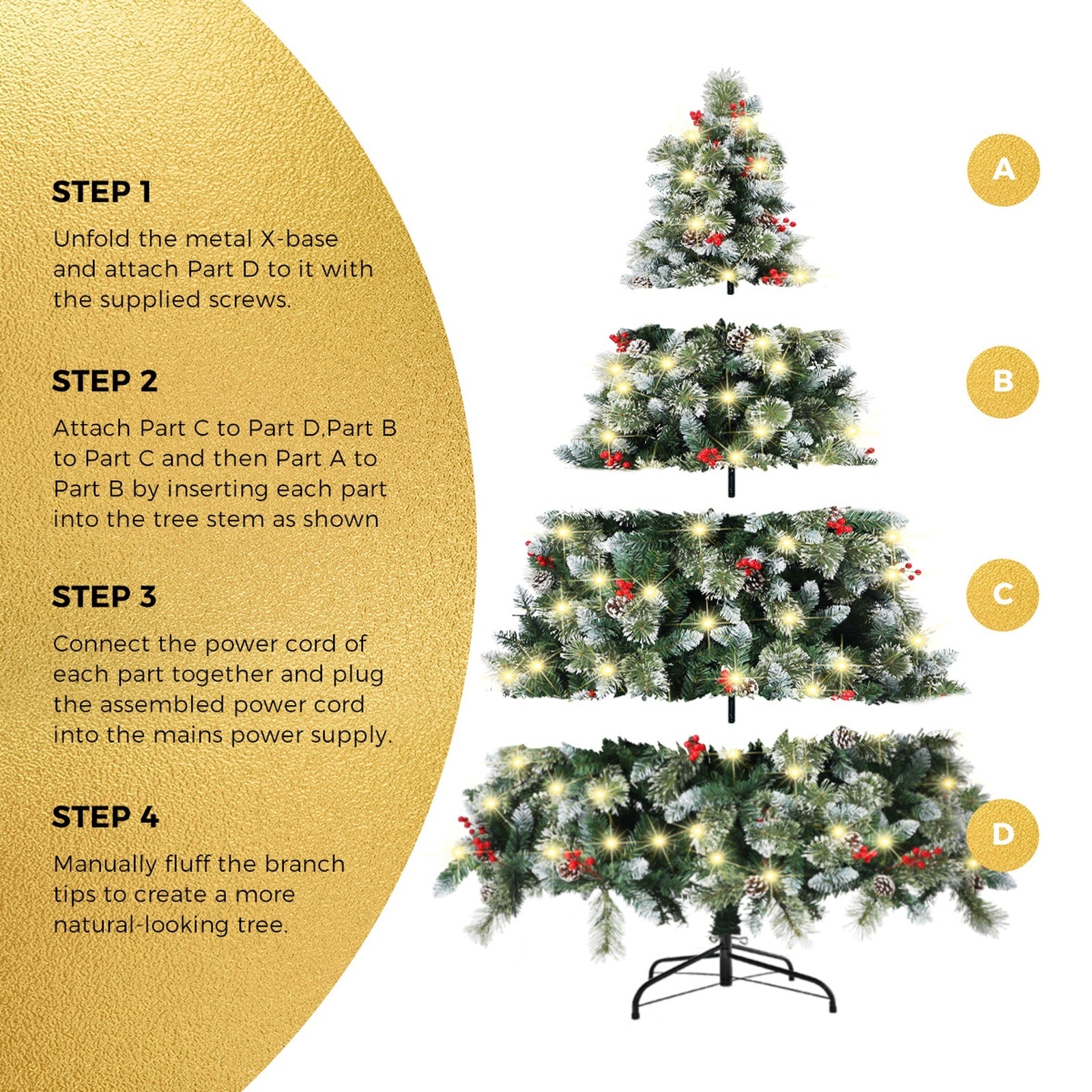 STEP 1

Unfold the metal X-base and attach Part D to it with the supplied screws.

STEP 2

Attach Part C to Part D,Part B to Part C and then Part A to Part B by inserting each part into the tree stem as shown

STEP 3

Connect the power cord of each part together and plug the assembled power cord into the mains power supply.

STEP 4

Manually fluff the branch tips to create a more natural-looking tree.

A

B

C

D