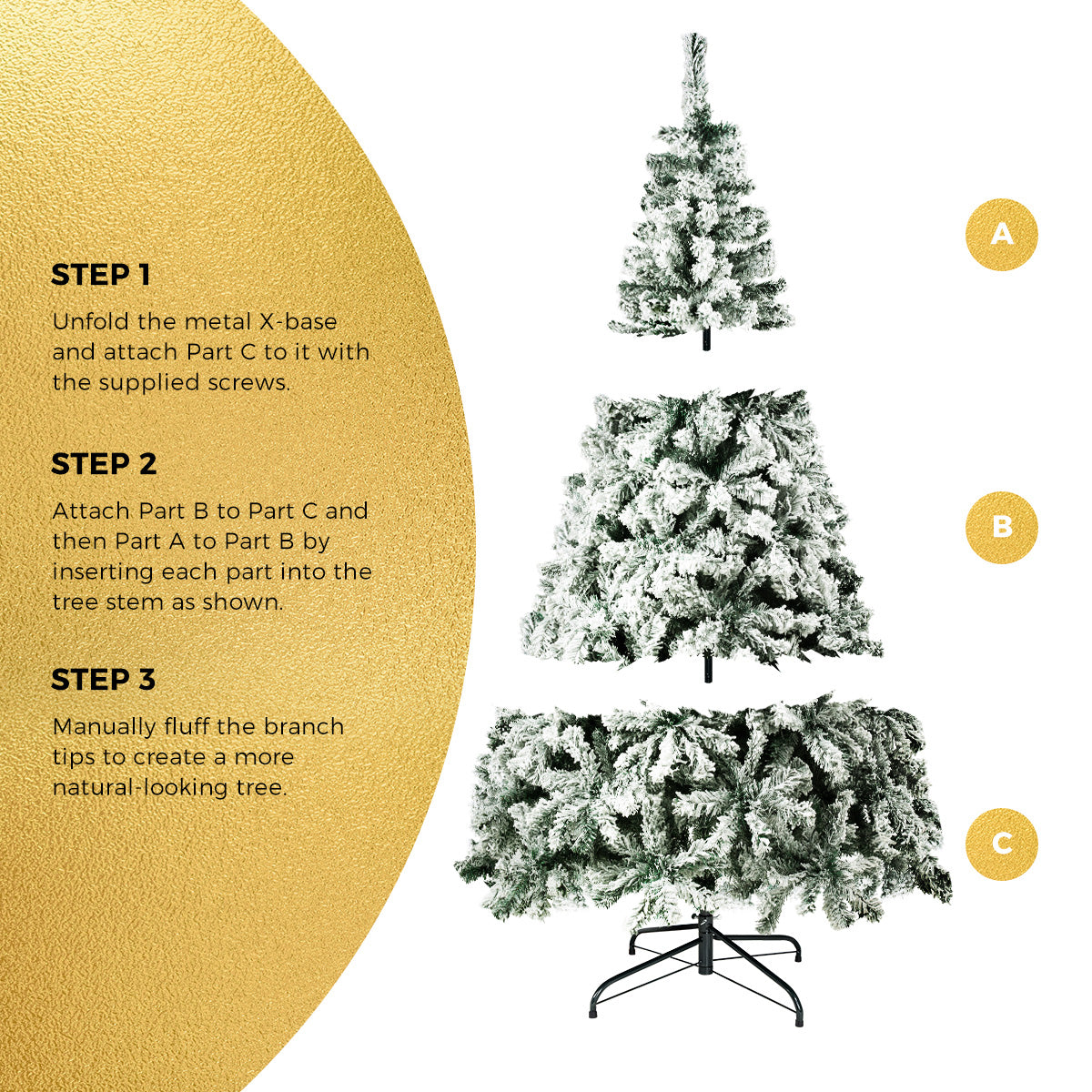 STEP 1

Unfold the metal X-base and attach Part C to it with the supplied screws.

STEP 2

Attach Part B to Part C and then Part A to Part B by inserting each part into the tree stem as shown.

STEP 3

Manually fluff the branch tips to create a more natural-looking tree.

A

B

C