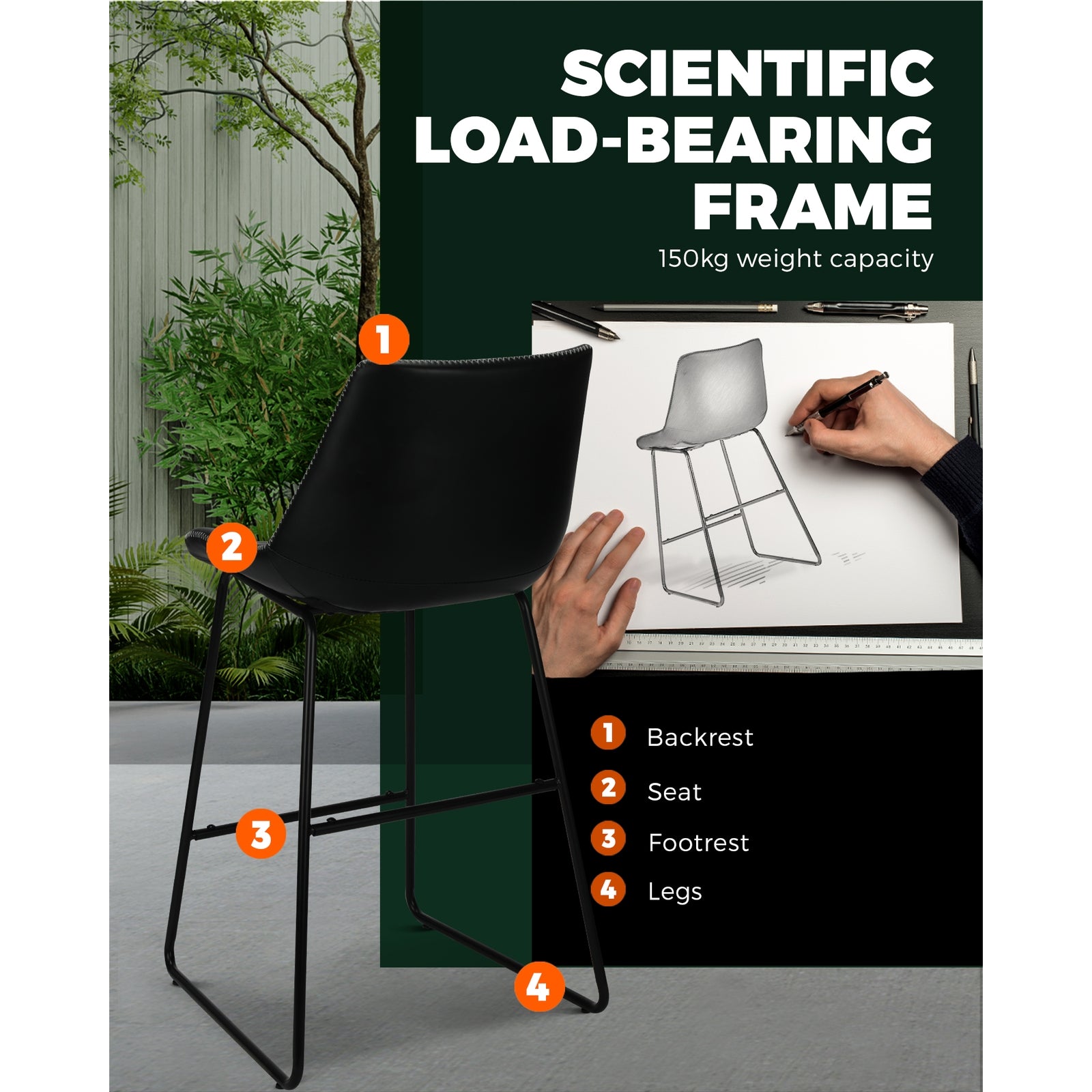 SCIENTIFIC LOAD-BEARING FRAME
150kg weight capacity

1

2

3

4

1 Backrest
2 Seat
3 Footrest
4 Legs