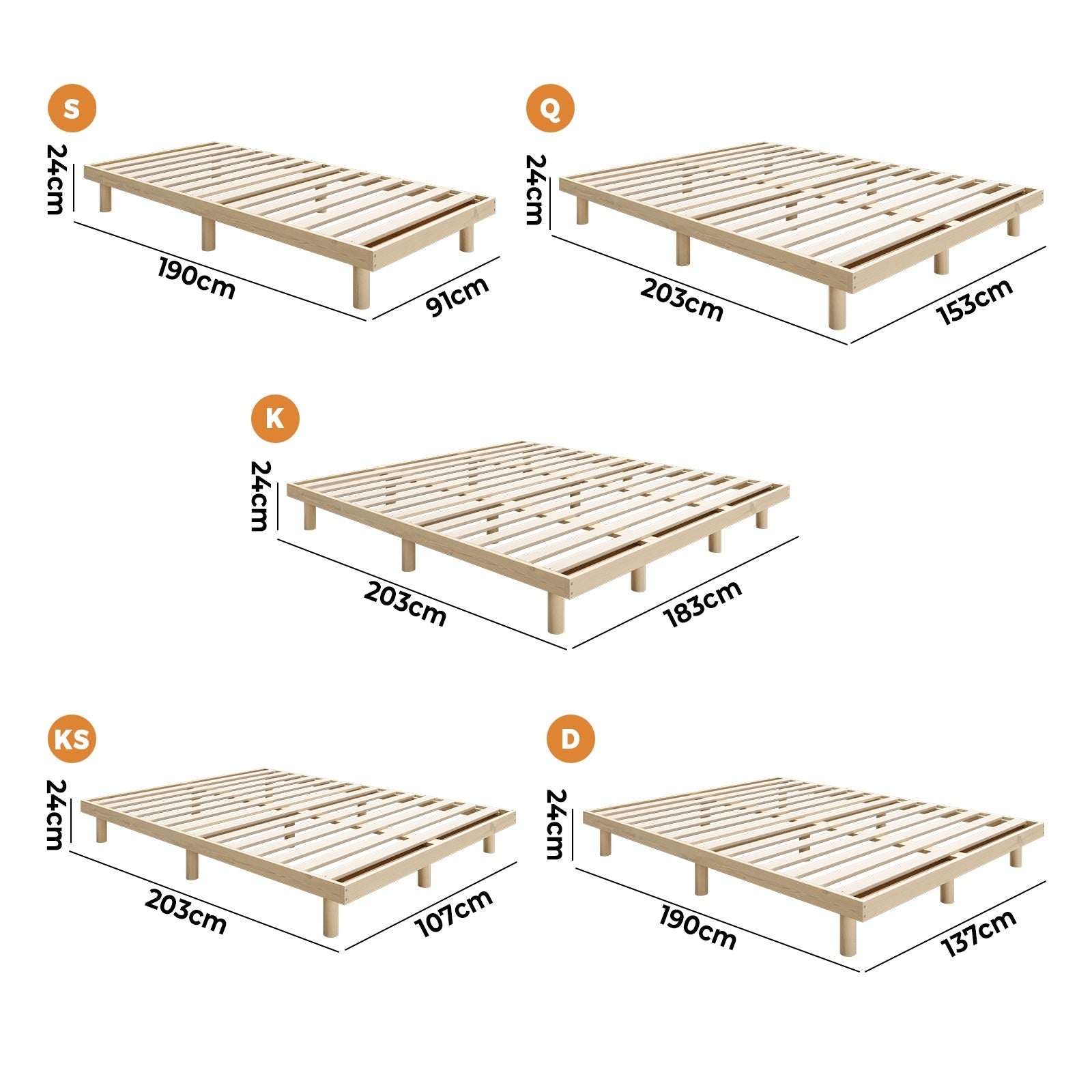 S
24cm
190cm
91cm

Q
24cm
203cm
153cm

K
24cm
203cm
183cm

KS
24cm
203cm
107cm

D
24cm
190cm
137cm