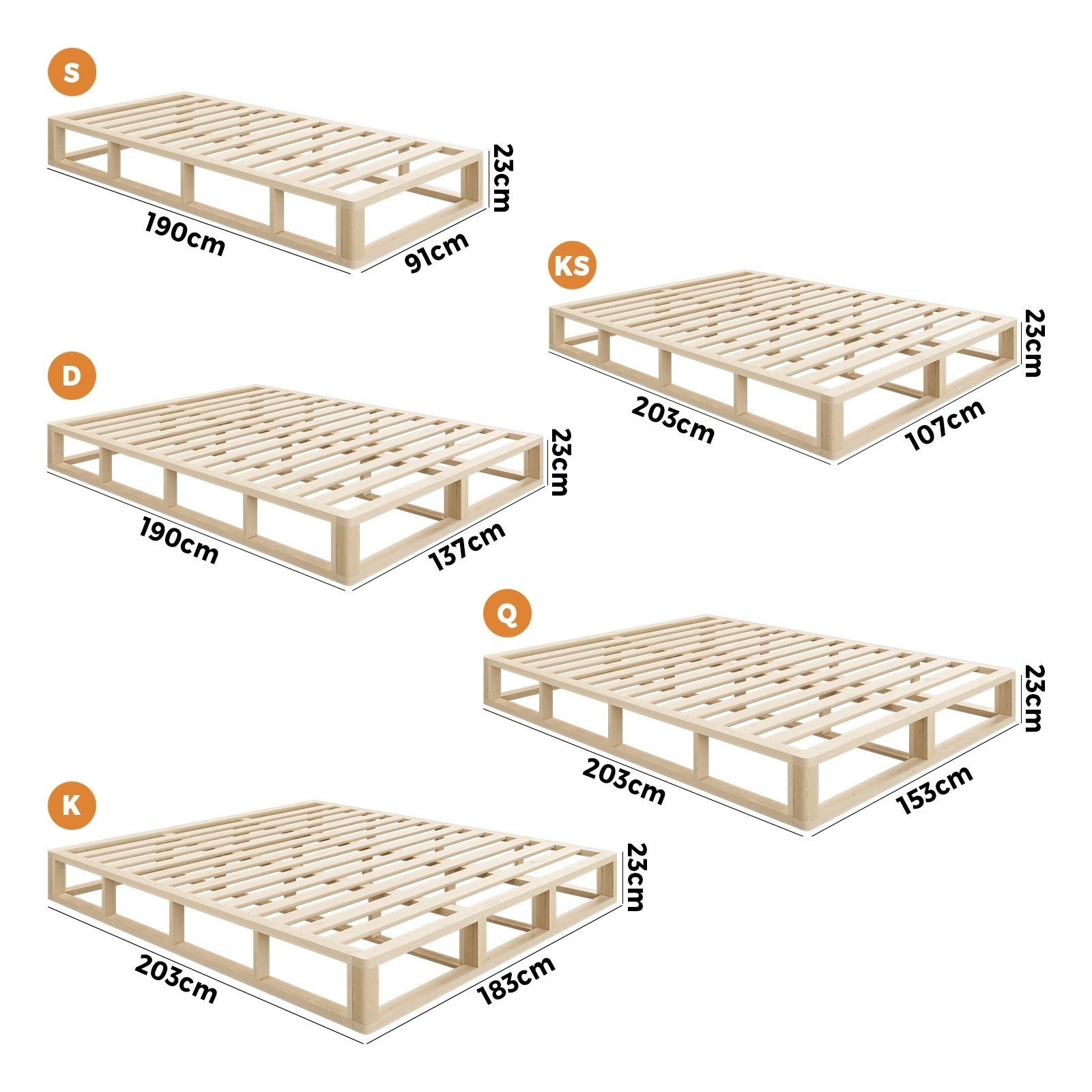 S
23cm
190cm
91cm

KS
23cm
203cm
107cm

D
23cm
190cm
137cm

Q
23cm
203cm
153cm

K
23cm
203cm
183cm