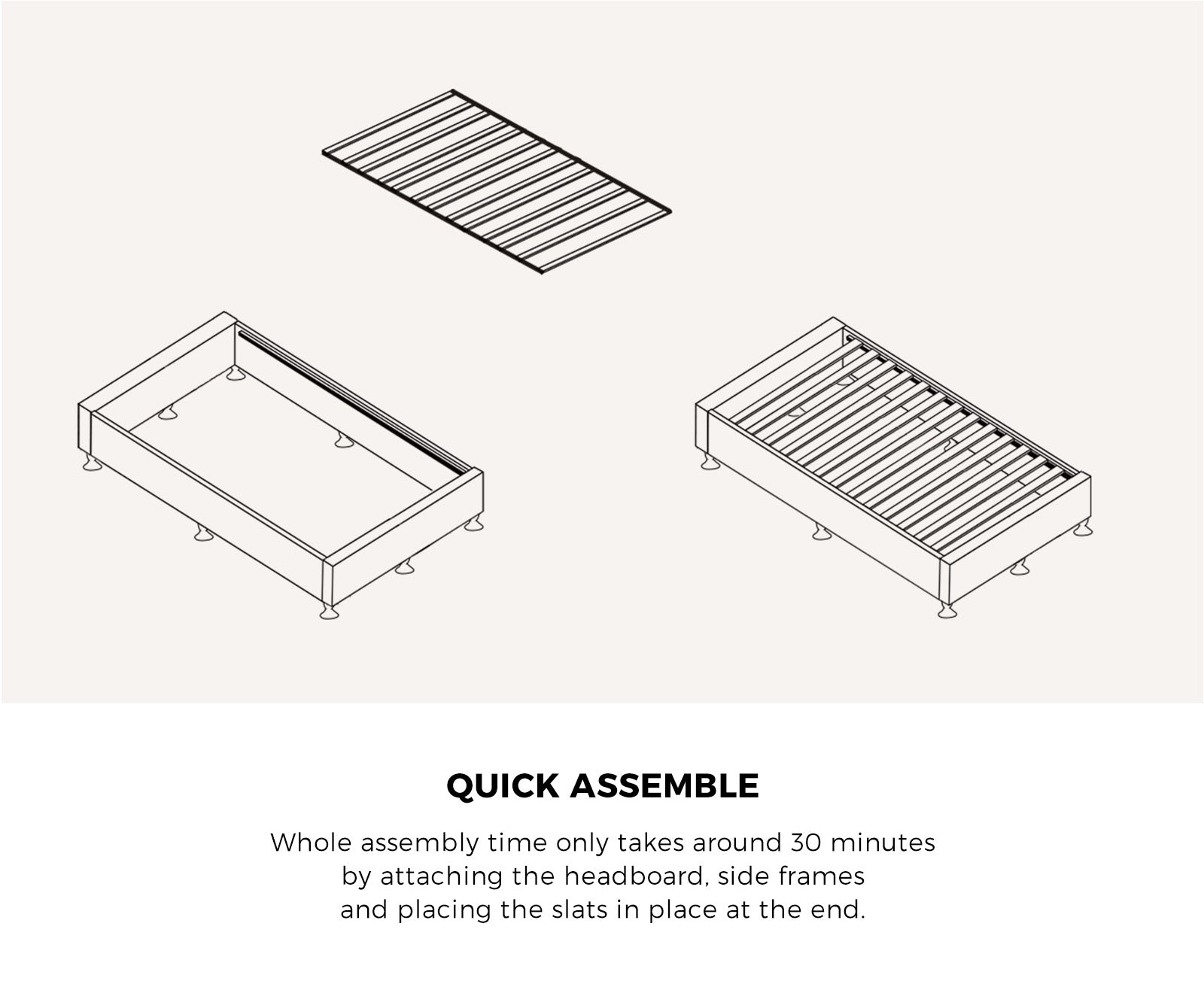 QUICK ASSEMBLE

Whole assembly time only takes around 30 minutes by attaching the headboard, side frames and placing the slats in place at the end.