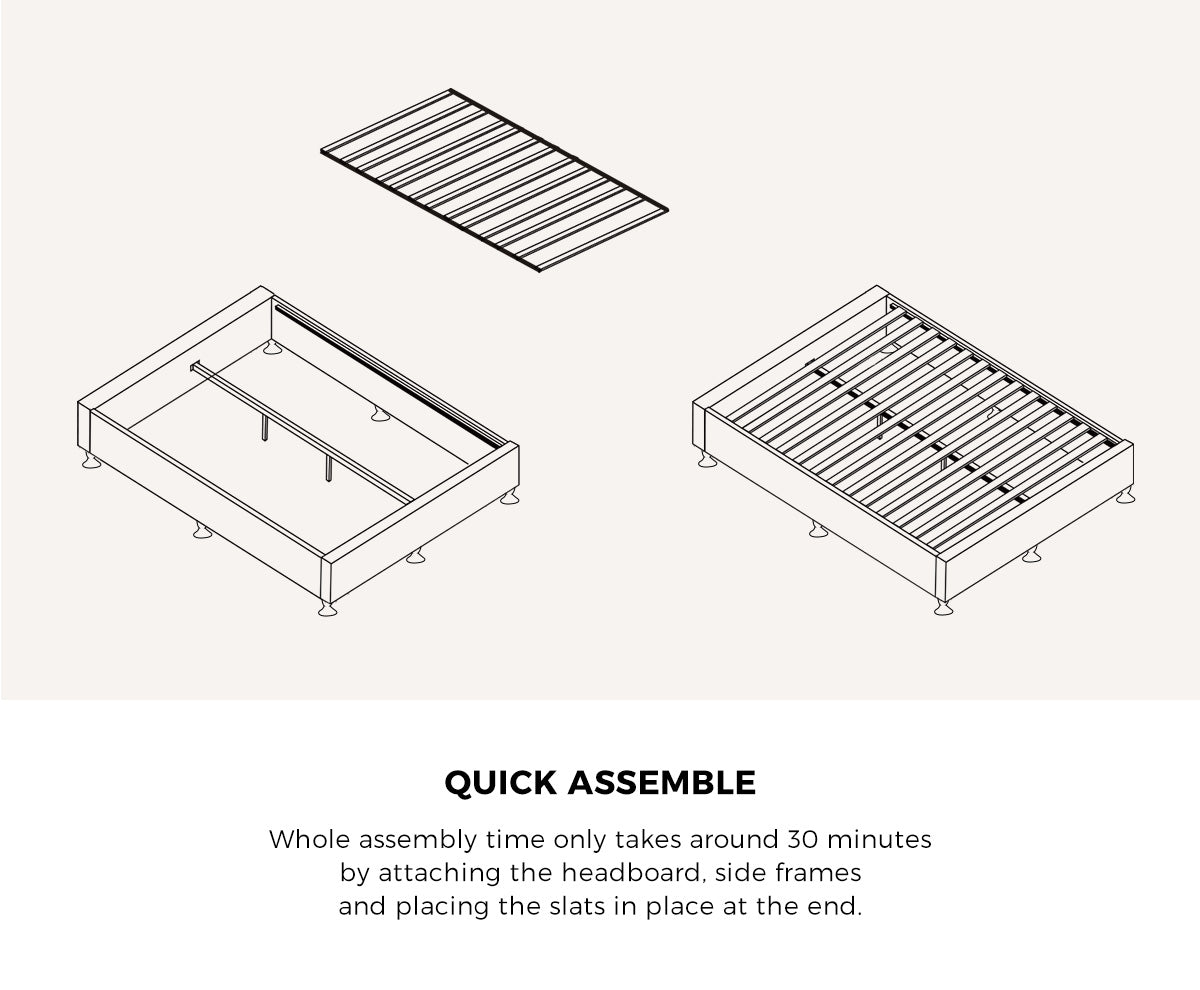 QUICK ASSEMBLE

Whole assembly time only takes around 30 minutes by attaching the headboard, side frames and placing the slats in place at the end.