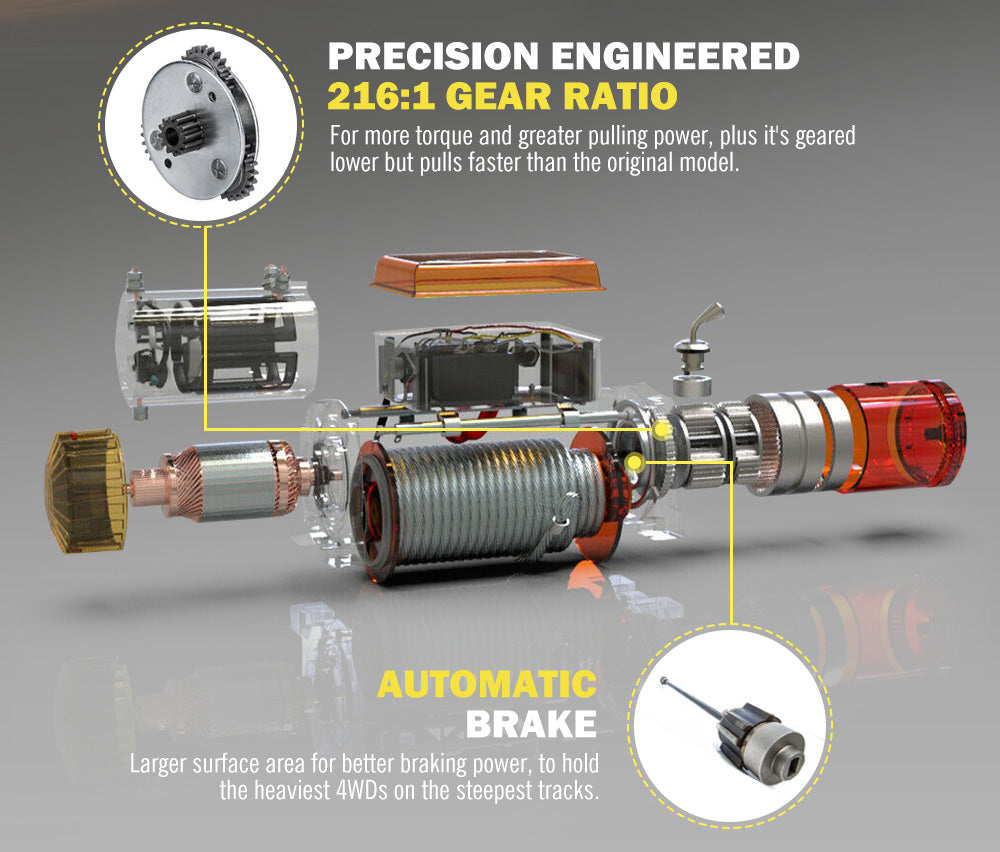 PRECISION ENGINEERED
216:1 GEAR RATIO

For more torque and greater pulling power, plus it's geared lower but pulls faster than the original model.

AUTOMATIC
BRAKE

Larger surface area for better braking power, to hold the heaviest 4WDs on the steepest tracks.