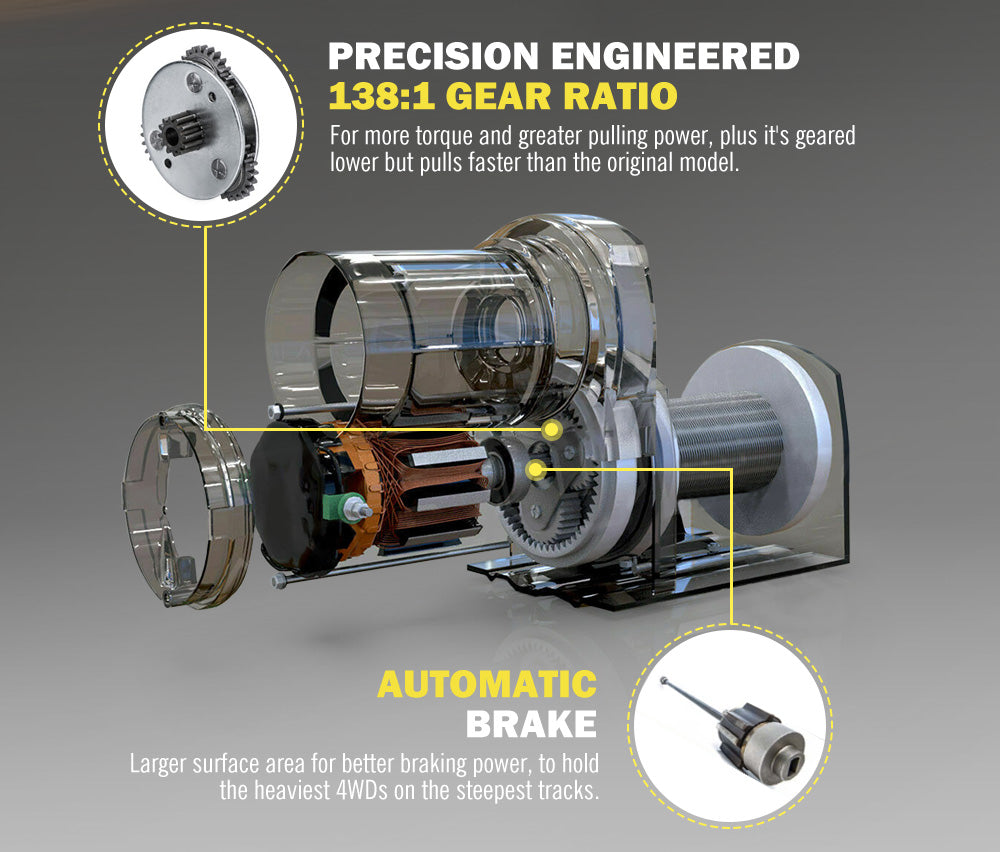 PRECISION ENGINEERED
138:1 GEAR RATIO

For more torque and greater pulling power, plus it's geared lower but pulls faster than the original model.

AUTOMATIC
BRAKE

Larger surface area for better braking power, to hold the heaviest 4WDs on the steepest tracks.