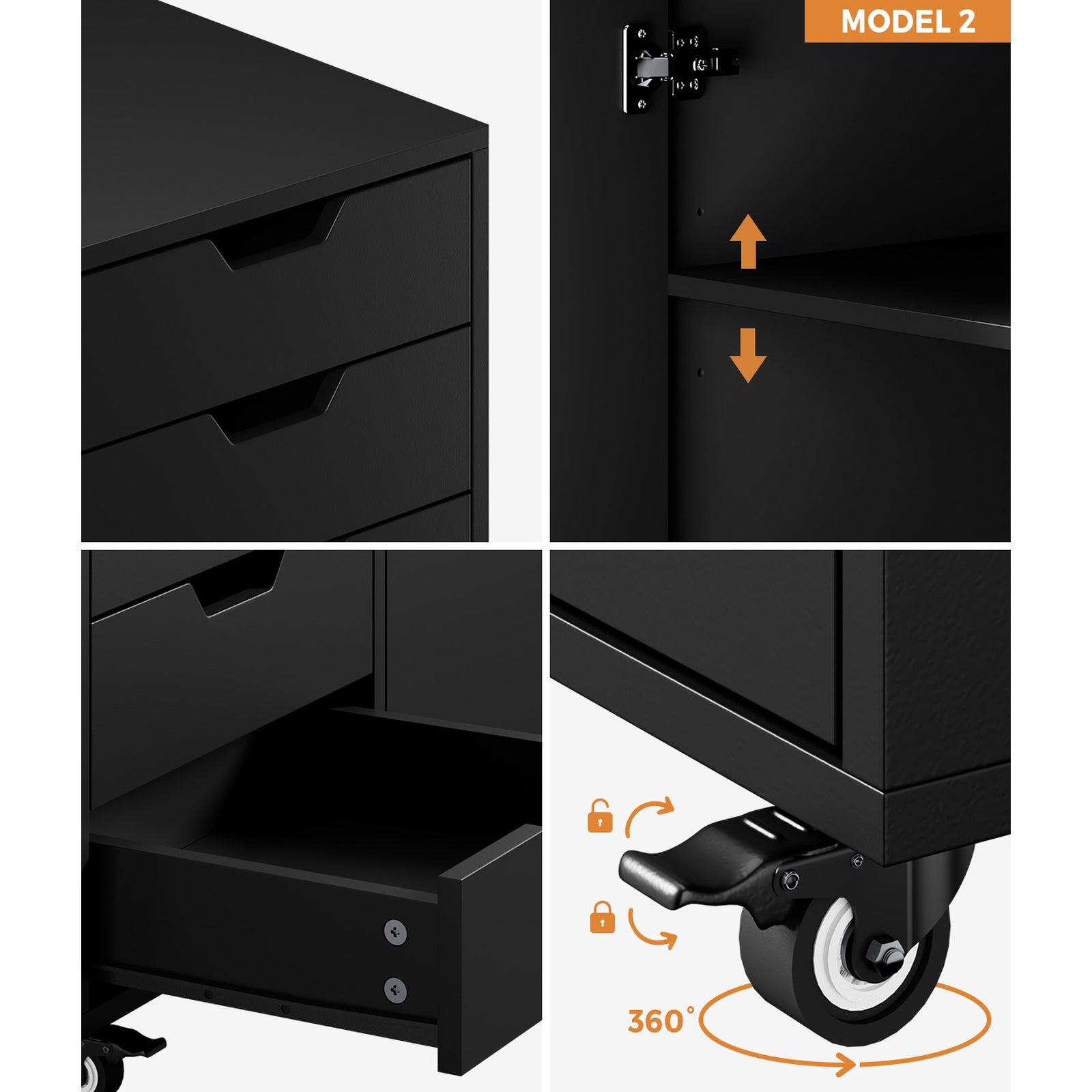 MODEL 2

360°