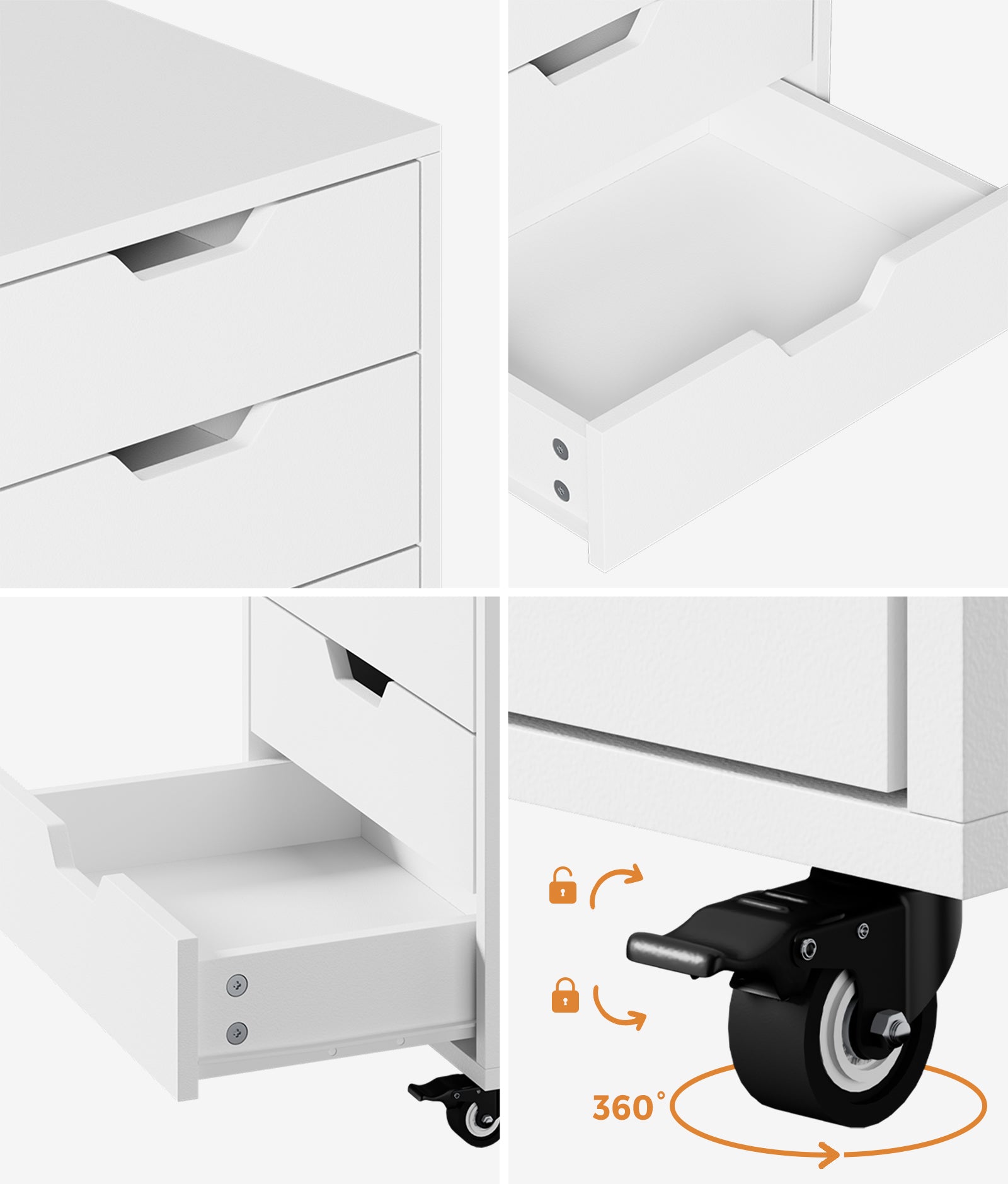 360°