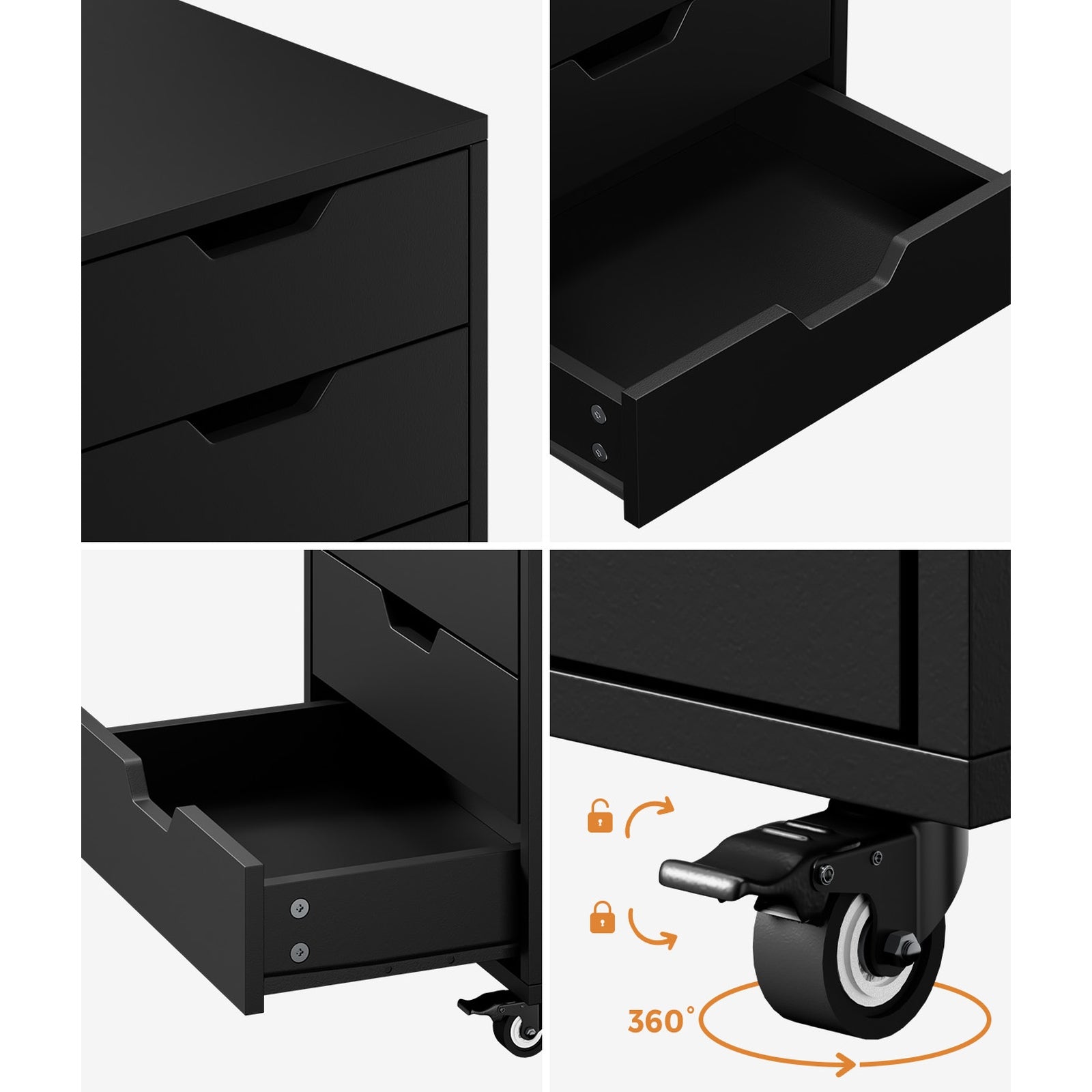 360°