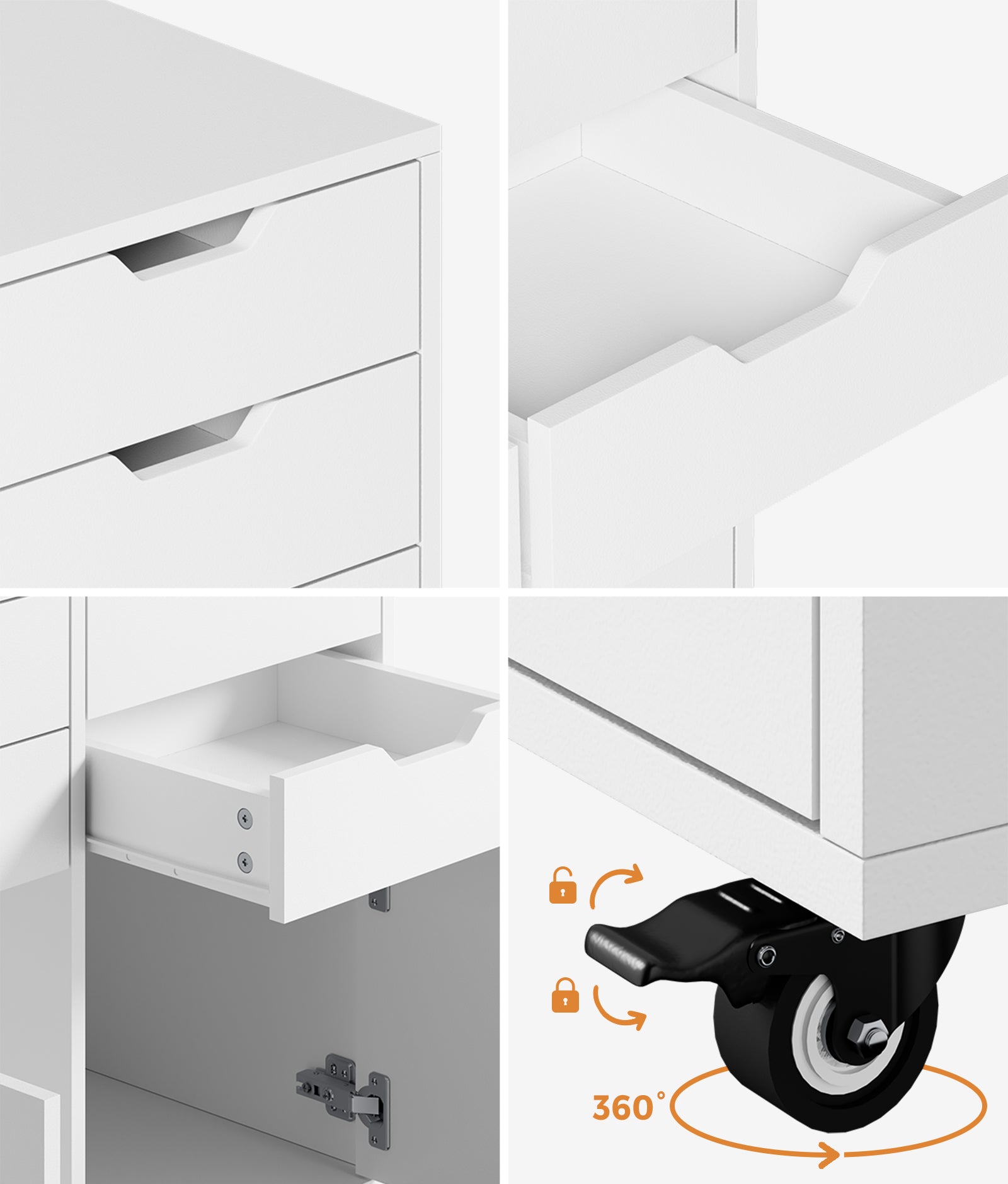 360°