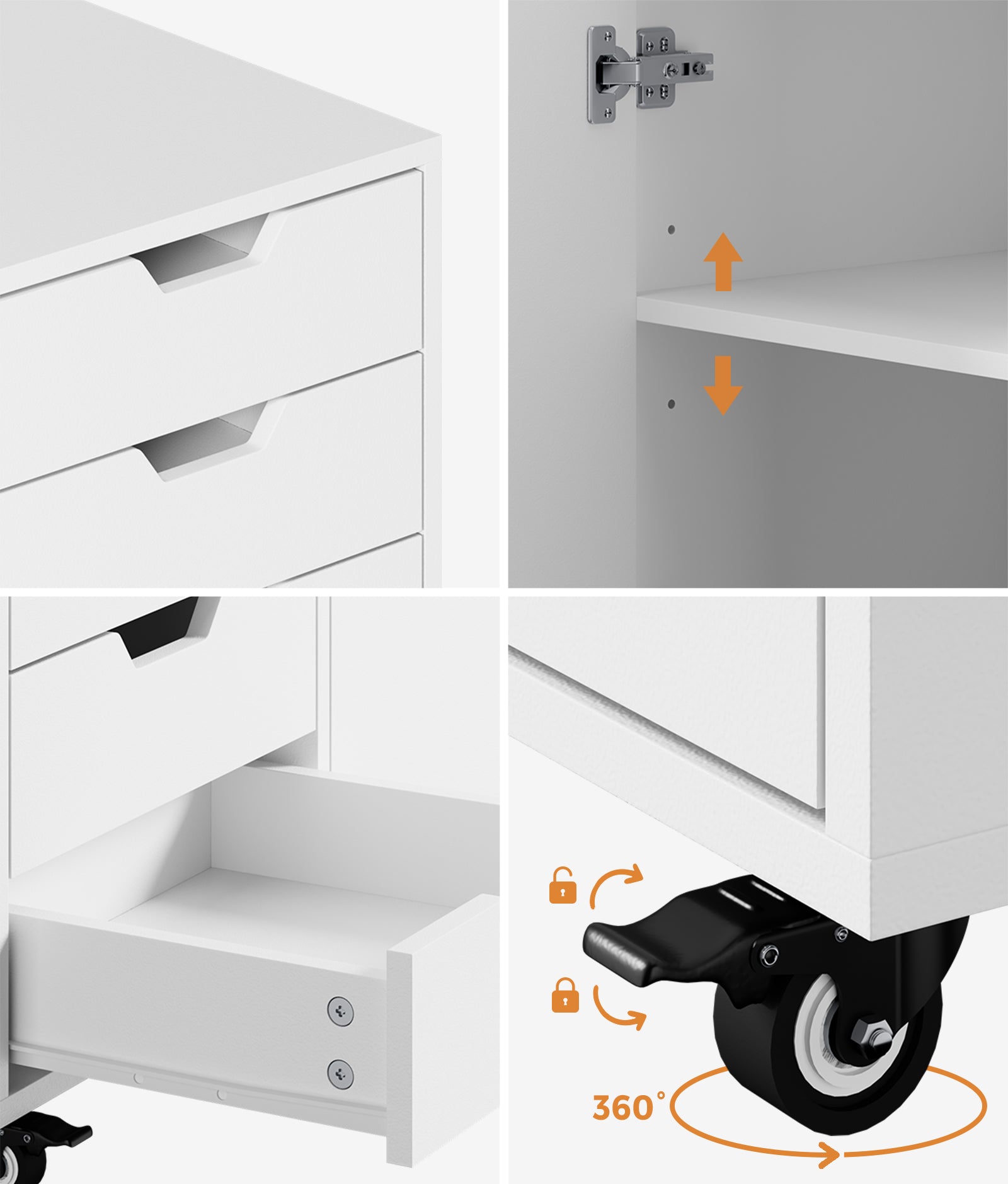 360°