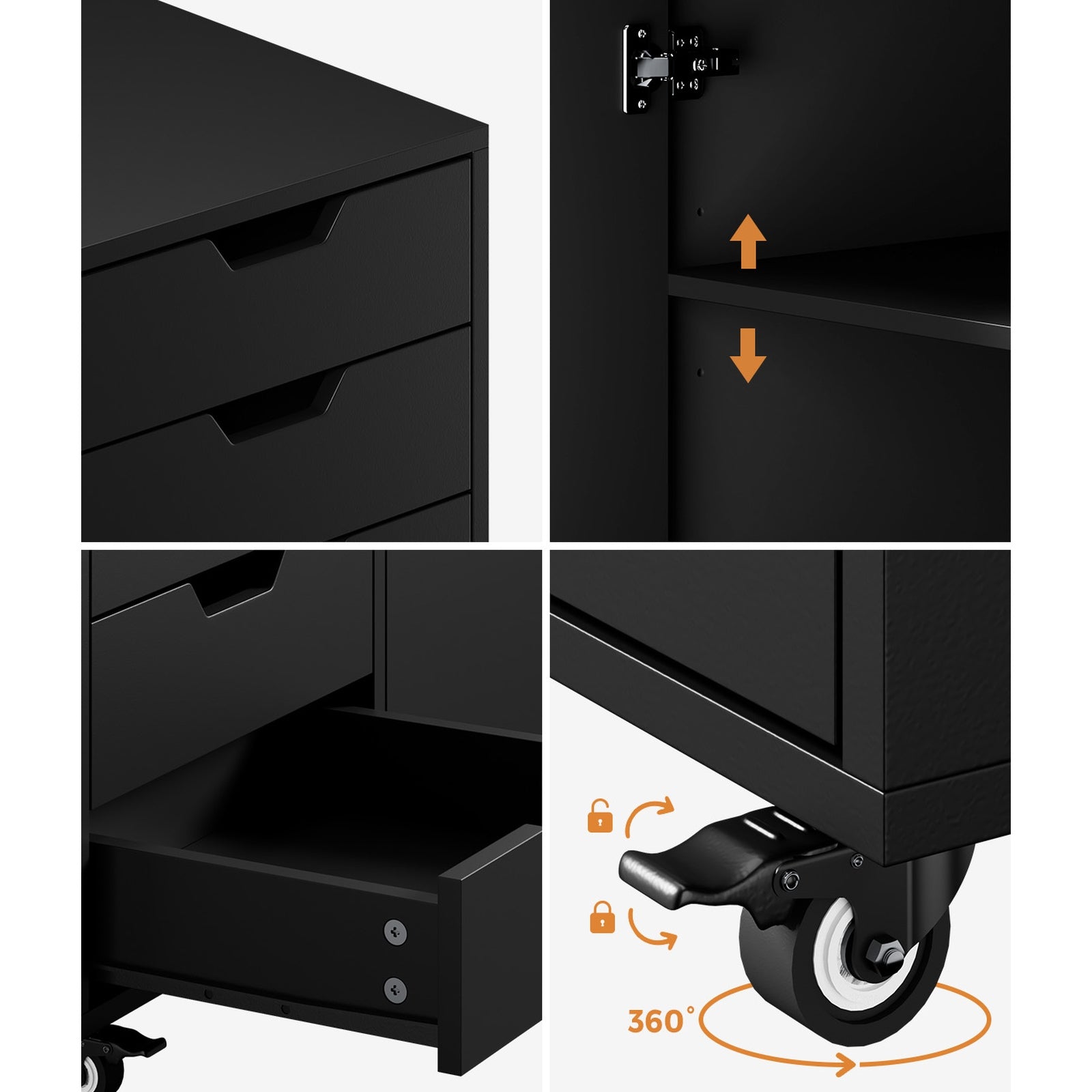 360°