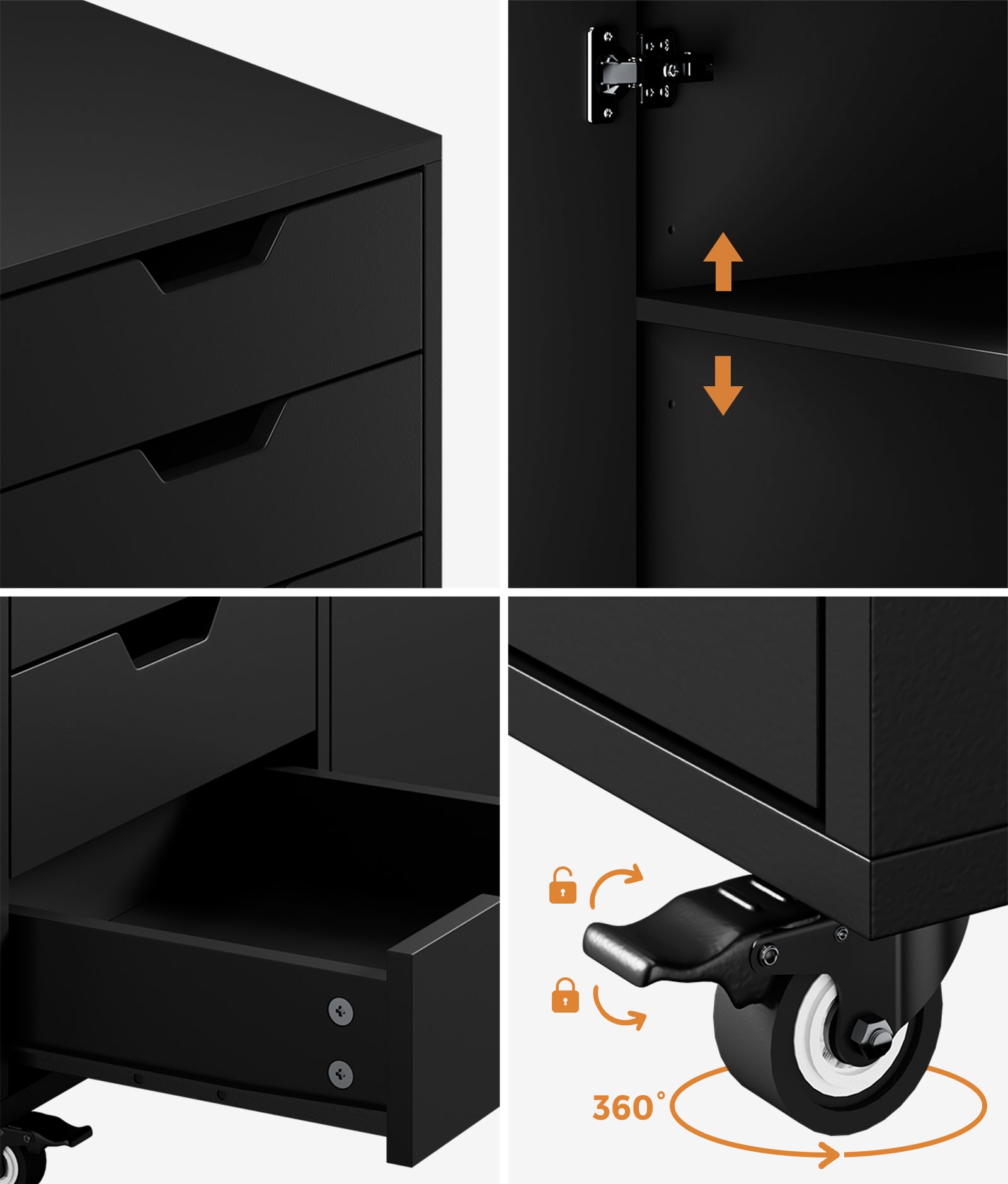 360°