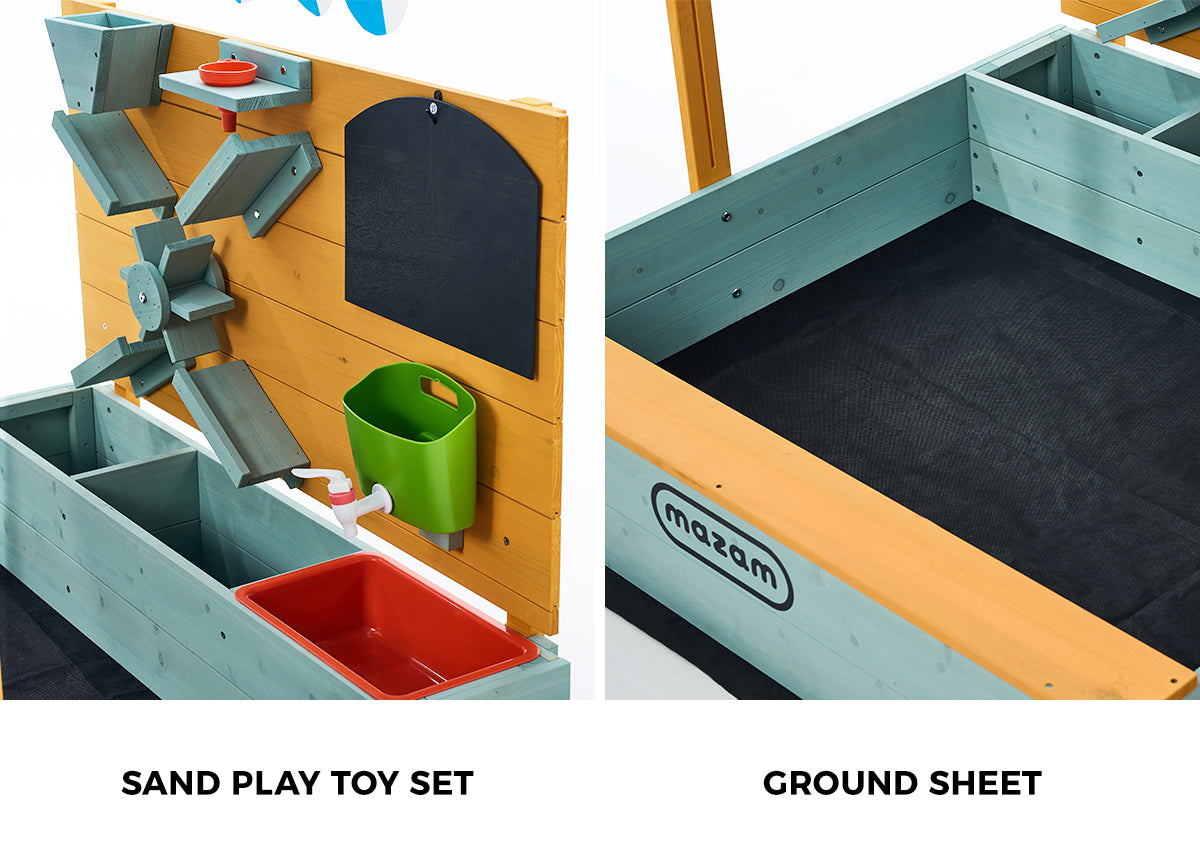 mazam

SAND PLAY TOY SET

GROUND SHEET