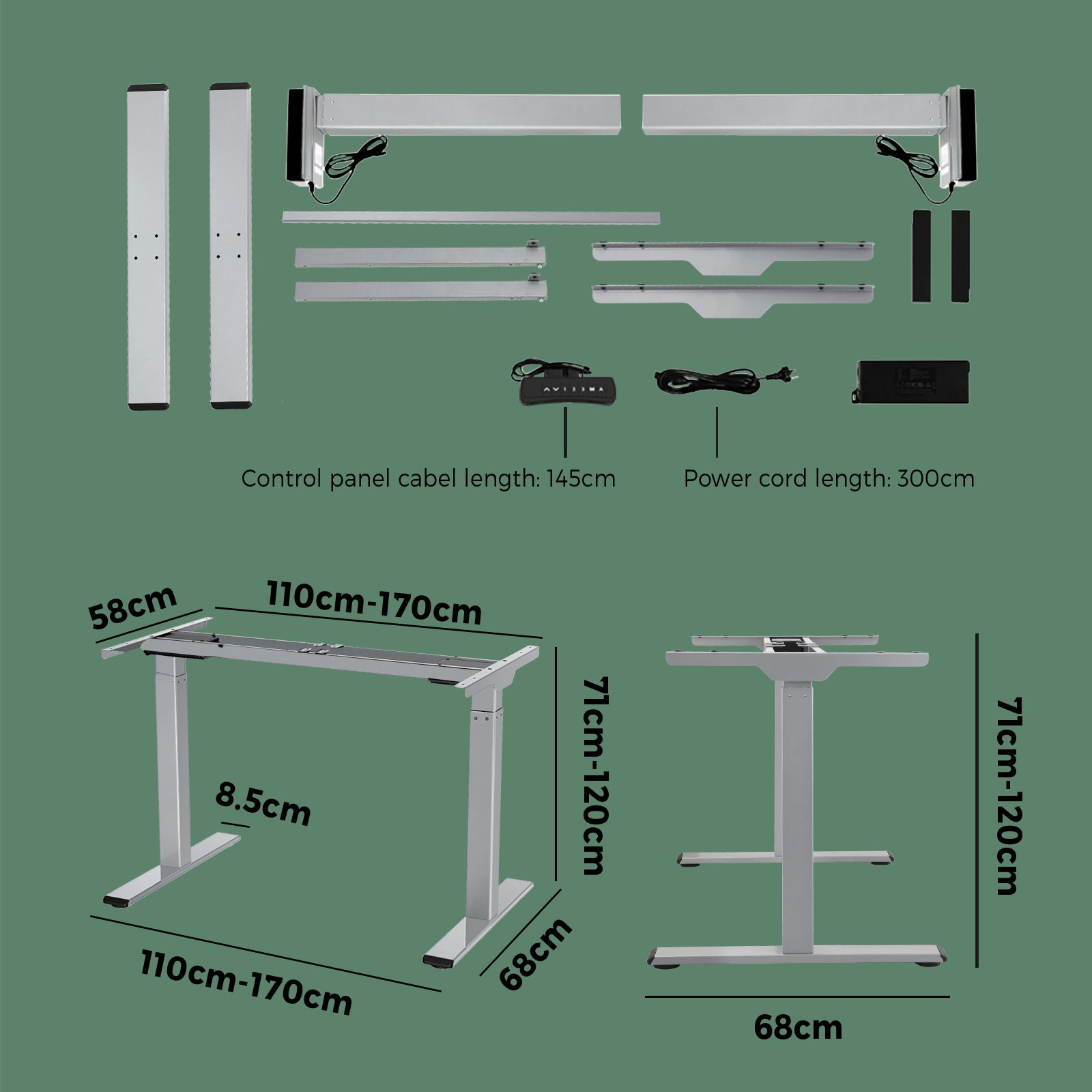 Control panel cabel length: 145cm

Power cord length: 300cm

58cm

110cm-170cm

71cm-120cm

8.5cm

110cm-170cm

68cm

71cm-120cm

68cm