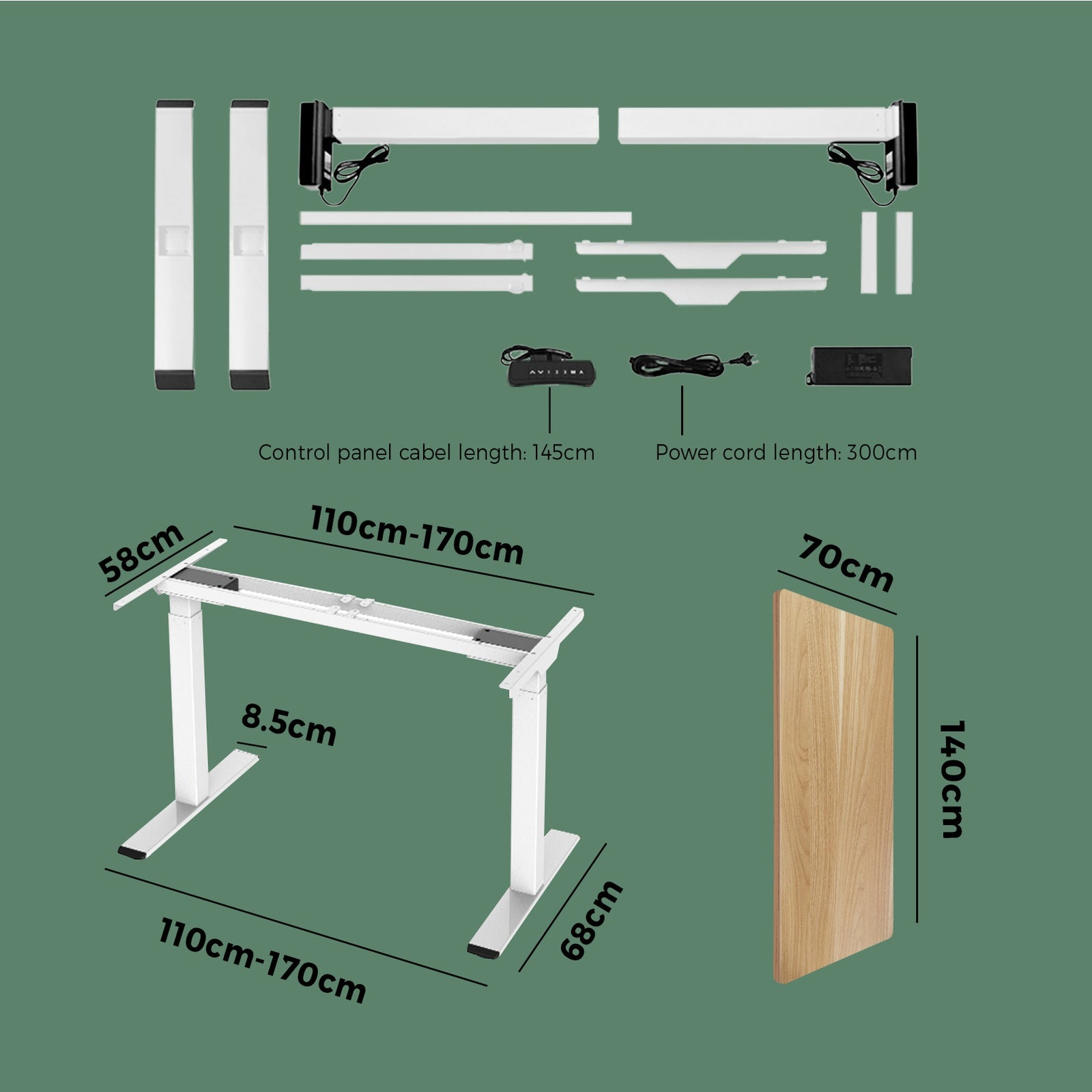 Control panel cabel length: 145cm

Power cord length: 300cm

58cm

110cm-170cm

8.5cm

110cm-170cm

68cm

70cm

140cm