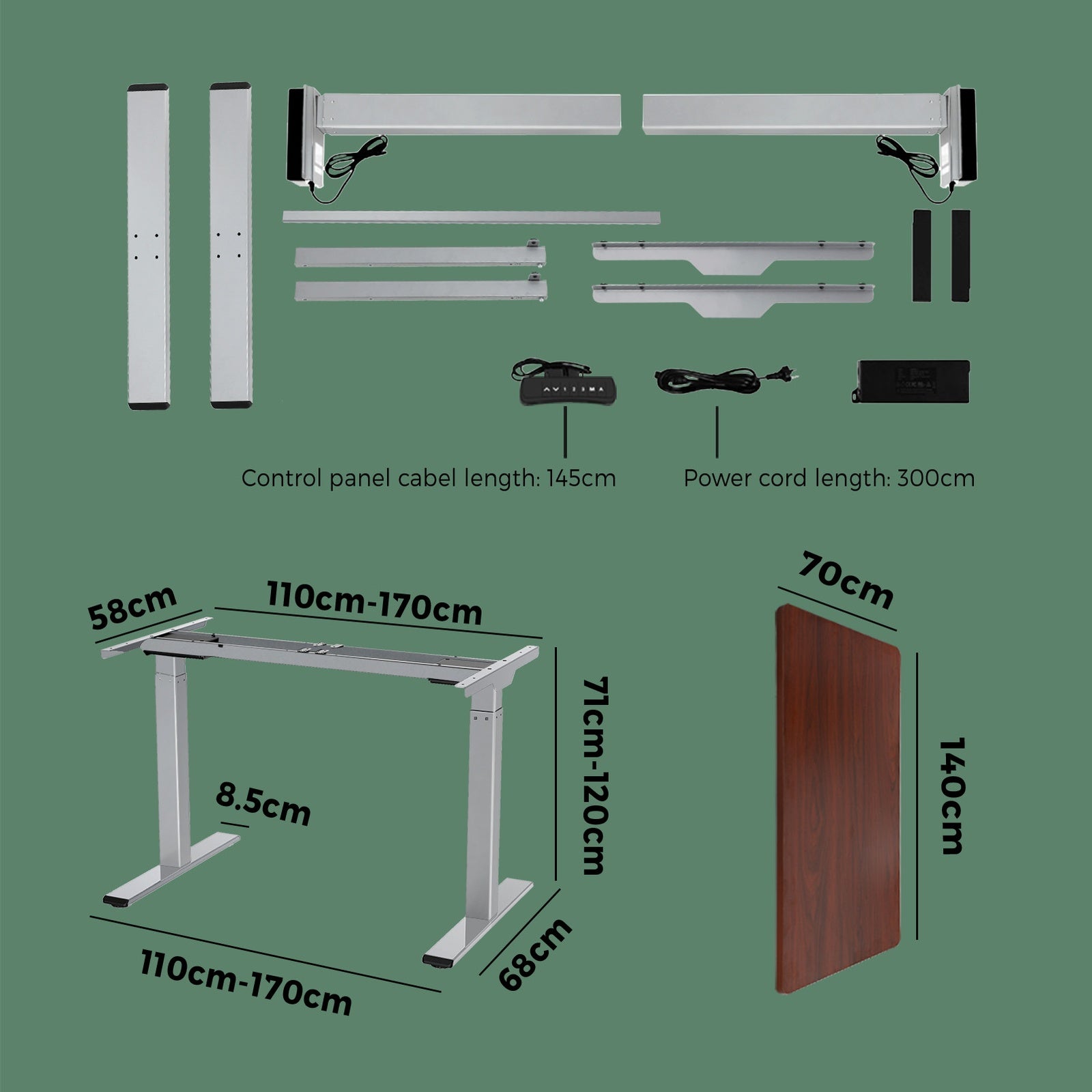 Control panel cabel length: 145cm

Power cord length: 300cm

58cm

110cm-170cm

71cm-120cm

8.5cm

110cm-170cm

68cm

70cm

140cm