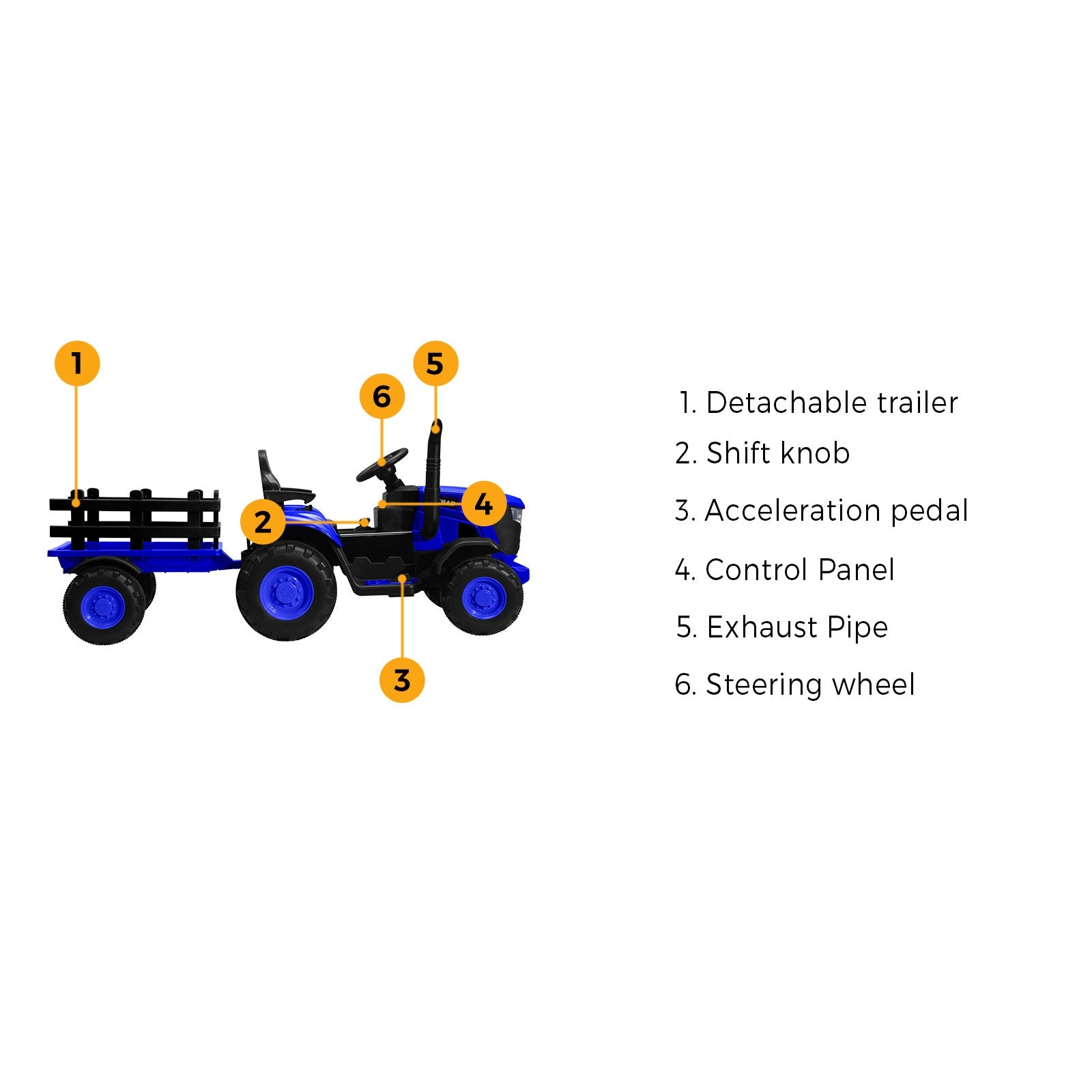 1

5

6

4

2

3

1. Detachable trailer
2. Shift knob
3. Acceleration pedal
4. Control Panel
5. Exhaust Pipe
6. Steering wheel