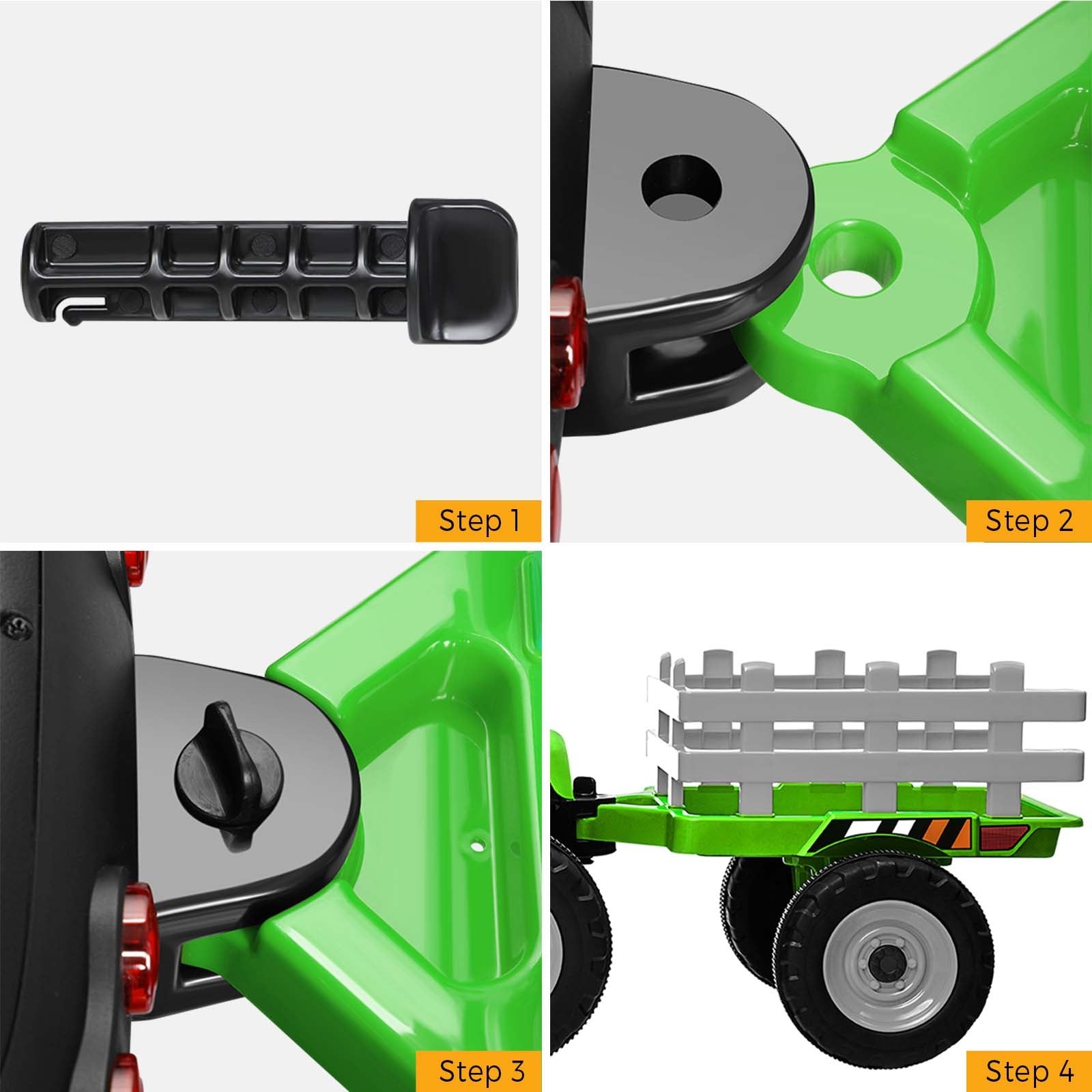 Step 1

Step 2

Step 3

Step 4